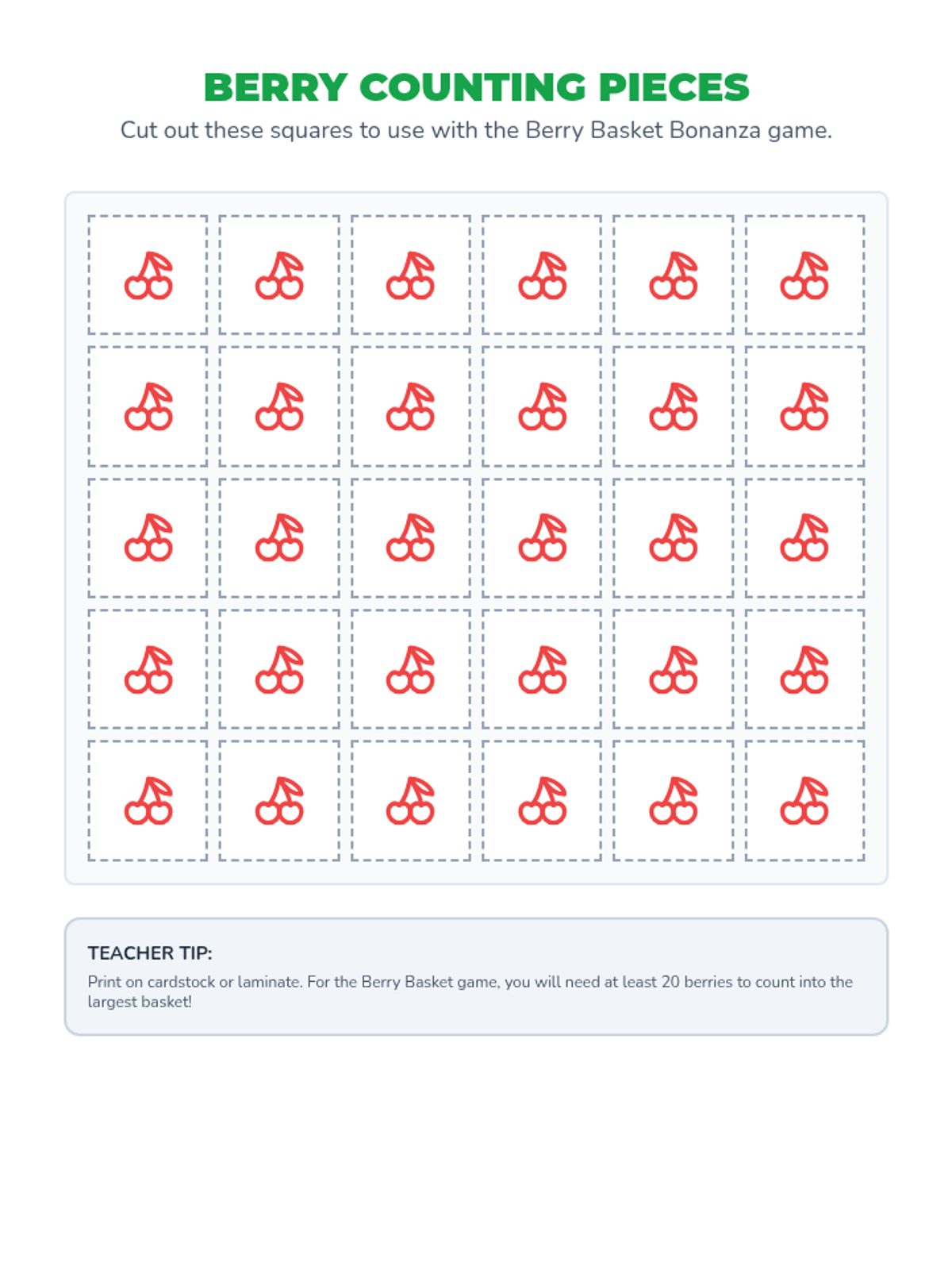 BERRY COUNTING PIECES

Cut out these squares to use with the Berry Basket Bonanza game.

TEACHER TIP:

Print on cardstock or laminate. For the Berry Basket game, you will need at least 20 berries to count into the largest basket!