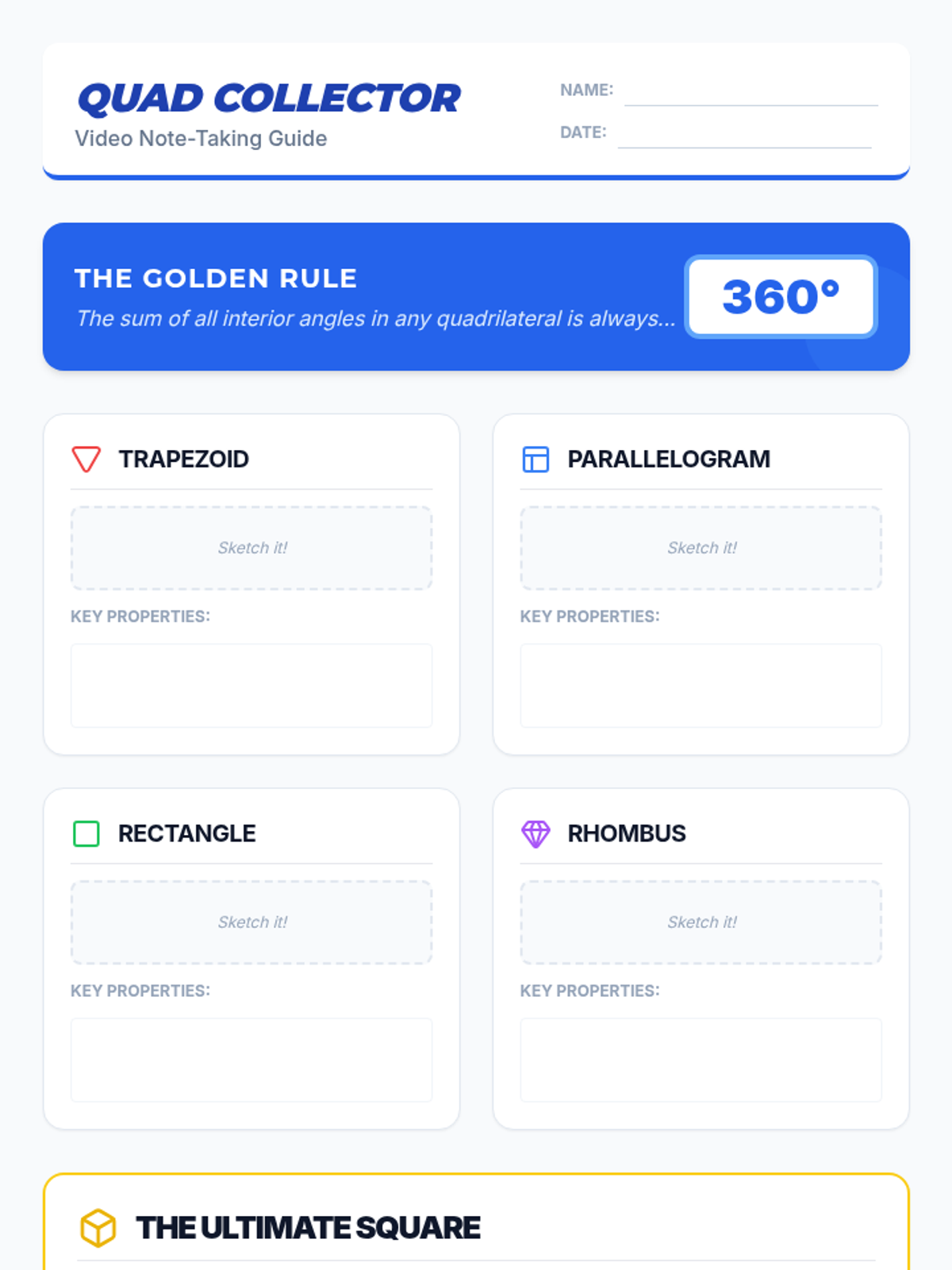 QUAD COLLECTOR
Video Note-Taking Guide

NAME: ____
DATE: ____

THE GOLDEN RULE
The sum of all interior angles in any quadrilateral is always...

360°

TRAPEZOID

Sketch it!

KEY PROPERTIES:

PARALLELOGRAM

Sketch it!

KEY PROPERTIES:

RECTANGLE

Sketch it!

KEY PROPERTIES:

RHOMBUS

Sketch it!

KEY PROPERTIES:

THE ULTIMATE SQUARE