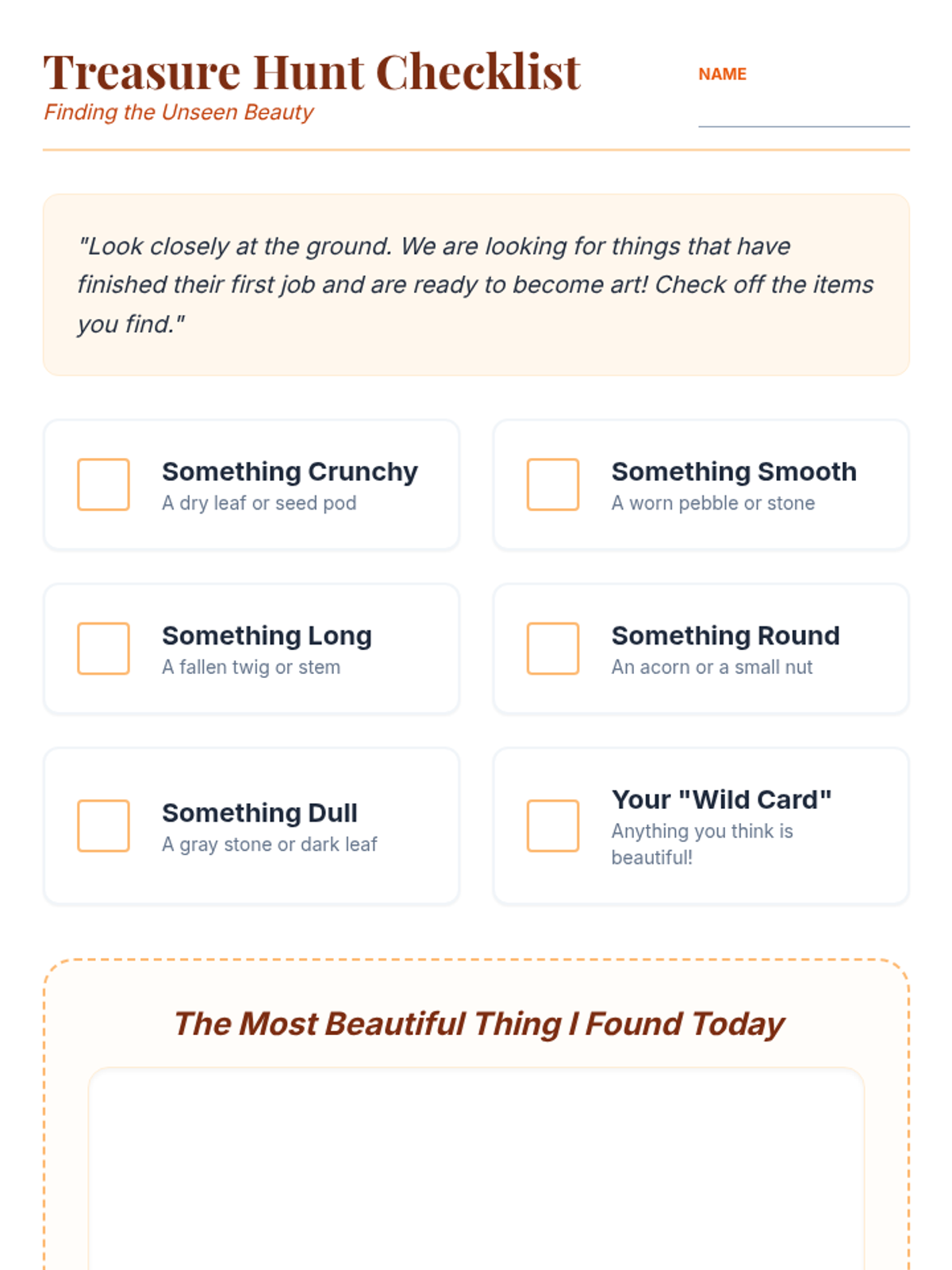 Treasure Hunt Checklist
Finding the Unseen Beauty

NAME ____

"Look closely at the ground. We are looking for things that have finished their first job and are ready to become art! Check off the items you find."

☐ Something Crunchy
A dry leaf or seed pod

☐ Something Smooth
A worn pebble or stone

☐ Something Long
A fallen twig or stem

☐ Something Round
An acorn or a small nut

☐ Something Dull
A gray stone or dark leaf

☐ Your "Wild Card"
Anything you think is beautiful!

The Most Beautiful Thing I Found Today