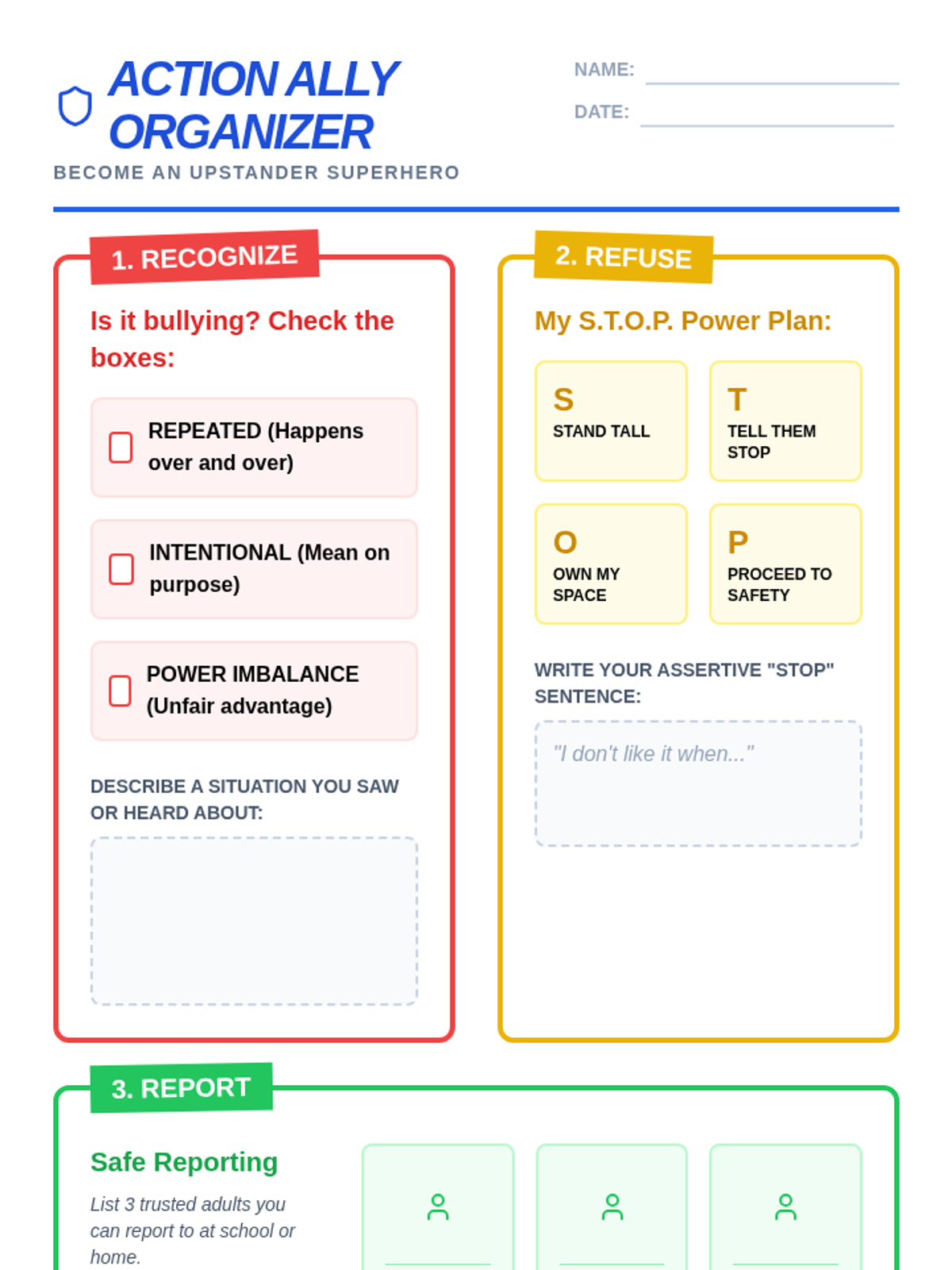 ACTION ALLY ORGANIZER

BECOME AN UPSTANDER SUPERHERO

NAME:

DATE:

1. RECOGNIZE

Is it bullying? Check the boxes:

REPEATED (Happens over and over)

INTENTIONAL (Mean on purpose)

POWER IMBALANCE (Unfair advantage)

DESCRIBE A SITUATION YOU SAW OR HEARD ABOUT:

2. REFUSE

My S.T.O.P. Power Plan:

S
STAND TALL

T
TELL THEM STOP

O
OWN MY SPACE

P
PROCEED TO SAFETY

WRITE YOUR ASSERTIVE "STOP" SENTENCE:

"I don't like it when..."

3. REPORT

Safe Reporting

List 3 trusted adults you can report to at school or home.