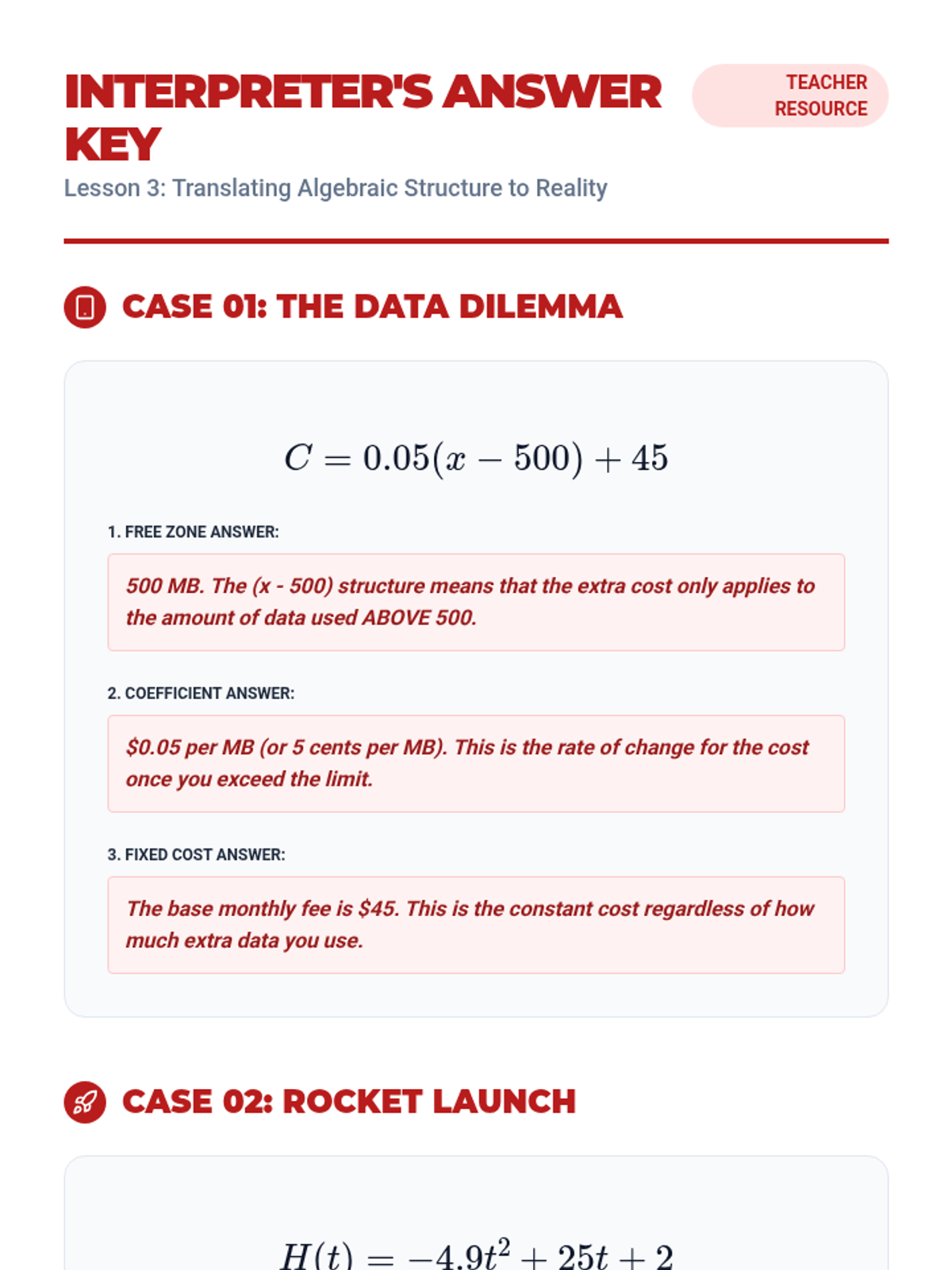 INTERPRETER'S ANSWER KEY

TEACHER RESOURCE

Lesson 3: Translating Algebraic Structure to Reality

CASE 01: THE DATA DILEMMA

$C = 0.05(x - 500) + 45$

1. FREE ZONE ANSWER:

500 MB. The (x - 500) structure means that the extra cost only applies to the amount of data used ABOVE 500.

2. COEFFICIENT ANSWER:

$0.05 per MB (or 5 cents per MB). This is the rate of change for the cost once you exceed the limit.

3. FIXED COST ANSWER:

The base monthly fee is $45. This is the constant cost regardless of how much extra data you use.

CASE 02: ROCKET LAUNCH

$H(t) = -4.9t^2 + 25t + 2$