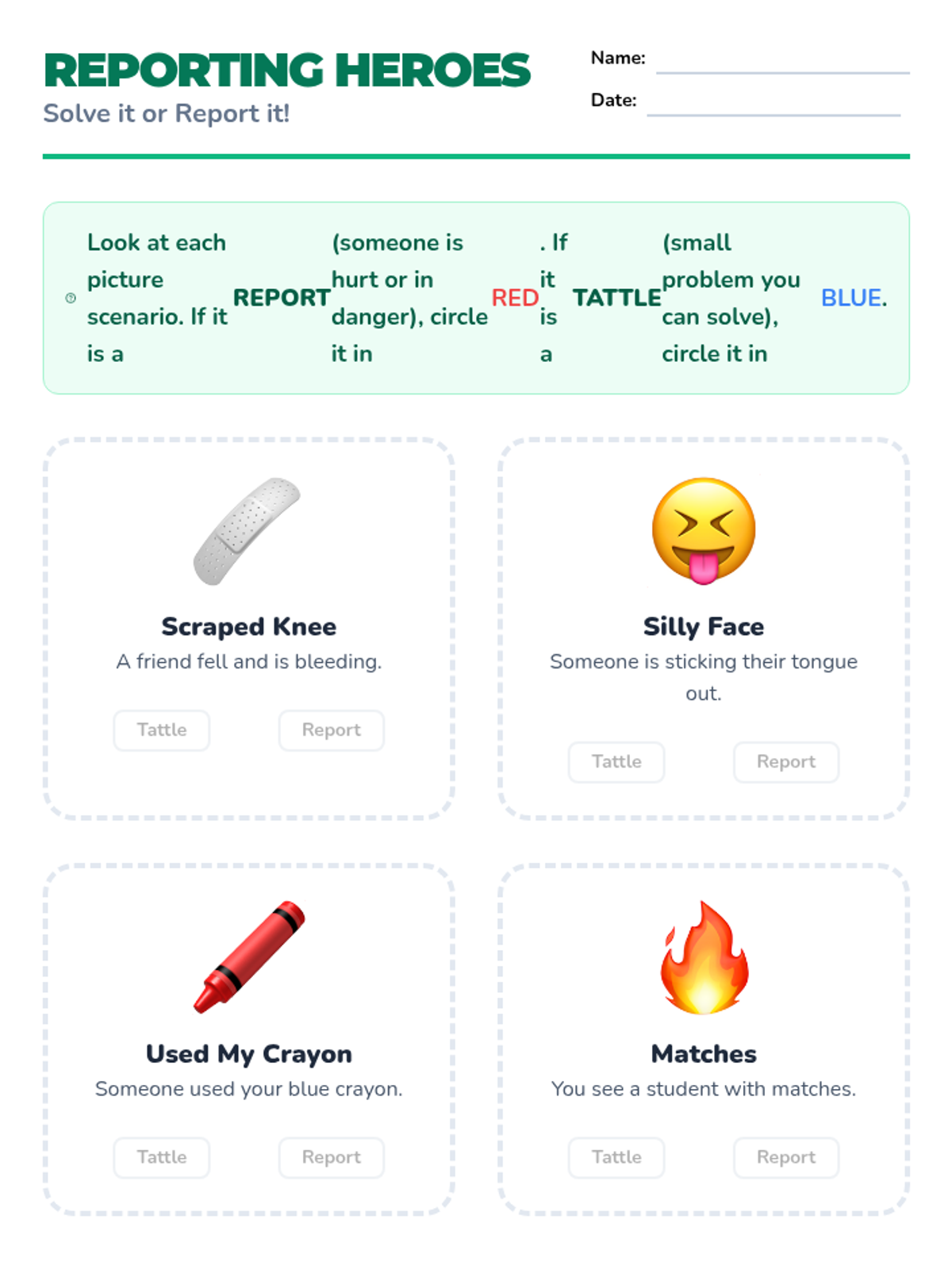 REPORTING HEROES
Solve it or Report it!

Name: ____
Date: ____

Look at each picture scenario. If it is a REPORT (someone is hurt or in danger), circle it in RED. If it is a TATTLE (small problem you can solve), circle it in BLUE.

Scraped Knee
A friend fell and is bleeding.
Tattle Report

Silly Face
Someone is sticking their tongue out.
Tattle Report

Used My Crayon
Someone used your blue crayon.
Tattle Report

Matches
You see a student with matches.
Tattle Report