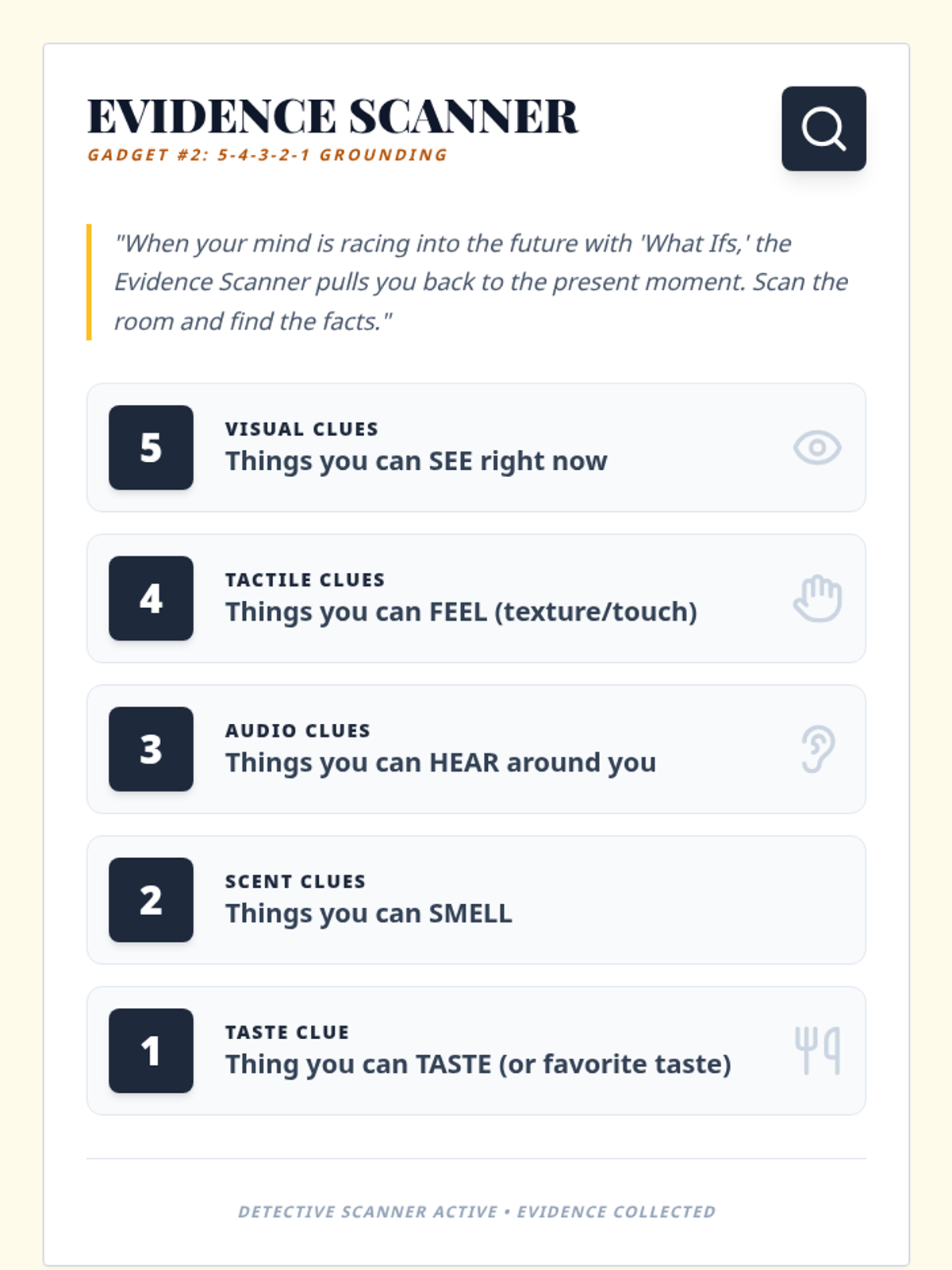 EVIDENCE SCANNER
GADGET #2: 5-4-3-2-1 GROUNDING

"When your mind is racing into the future with 'What Ifs,' the Evidence Scanner pulls you back to the present moment. Scan the room and find the facts."

5
VISUAL CLUES
Things you can SEE right now

4
TACTILE CLUES
Things you can FEEL (texture/touch)

3
AUDIO CLUES
Things you can HEAR around you

2
SCENT CLUES
Things you can SMELL

1
TASTE CLUE
Thing you can TASTE (or favorite taste)

DETECTIVE SCANNER ACTIVE • EVIDENCE COLLECTED