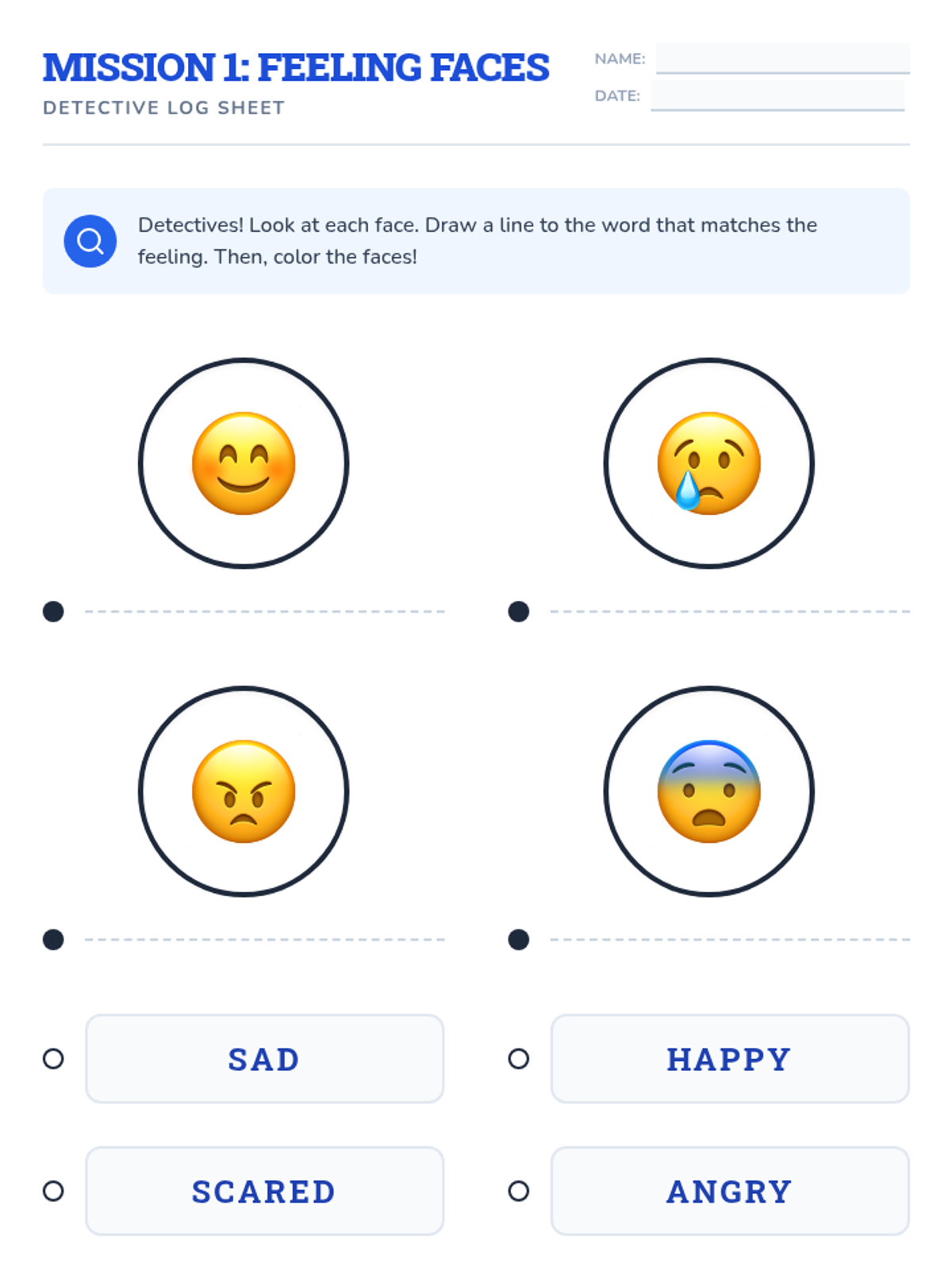 MISSION 1: FEELING FACES

DETECTIVE LOG SHEET

NAME: ____

DATE: ____

Detectives! Look at each face. Draw a line to the word that matches the feeling. Then, color the faces!

SAD

HAPPY

SCARED

ANGRY