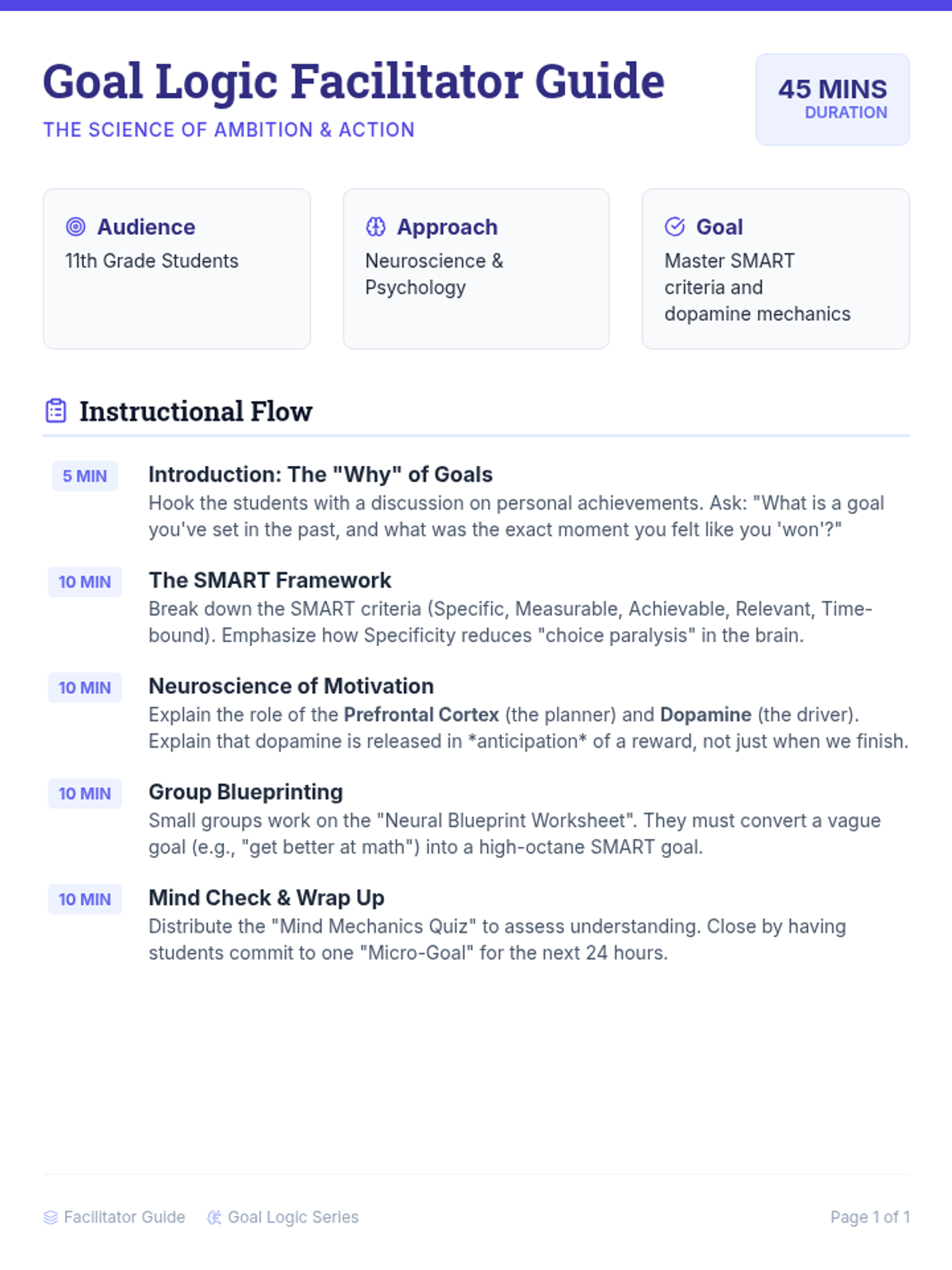 Goal Logic Facilitator Guide

THE SCIENCE OF AMBITION & ACTION

45 MINS
DURATION

Audience
11th Grade Students

Approach
Neuroscience & Psychology

Goal
Master SMART criteria and dopamine mechanics

Instructional Flow

5 MIN
Introduction: The "Why" of Goals
Hook the students with a discussion on personal achievements. Ask: "What is a goal you've set in the past, and what was the exact moment you felt like you 'won'?"

10 MIN
The SMART Framework
Break down the SMART criteria (Specific, Measurable, Achievable, Relevant, Time-bound). Emphasize how Specificity reduces "choice paralysis" in the brain.

10 MIN
Neuroscience of Motivation
Explain the role of the Prefrontal Cortex (the planner) and Dopamine (the driver). Explain that dopamine is released in *anticipation* of a reward, not just when we finish.

10 MIN
Group Blueprinting
Small groups work on the "Neural Blueprint Worksheet". They must convert a vague goal (e.g., "get better at math") into a high-octane SMART goal.

10 MIN
Mind Check & Wrap Up
Distribute the "Mind Mechanics Quiz" to assess understanding. Close by having students commit to one "Micro-Goal" for the next 24 hours.

Facilitator Guide Goal Logic Series

Page 1 of 1