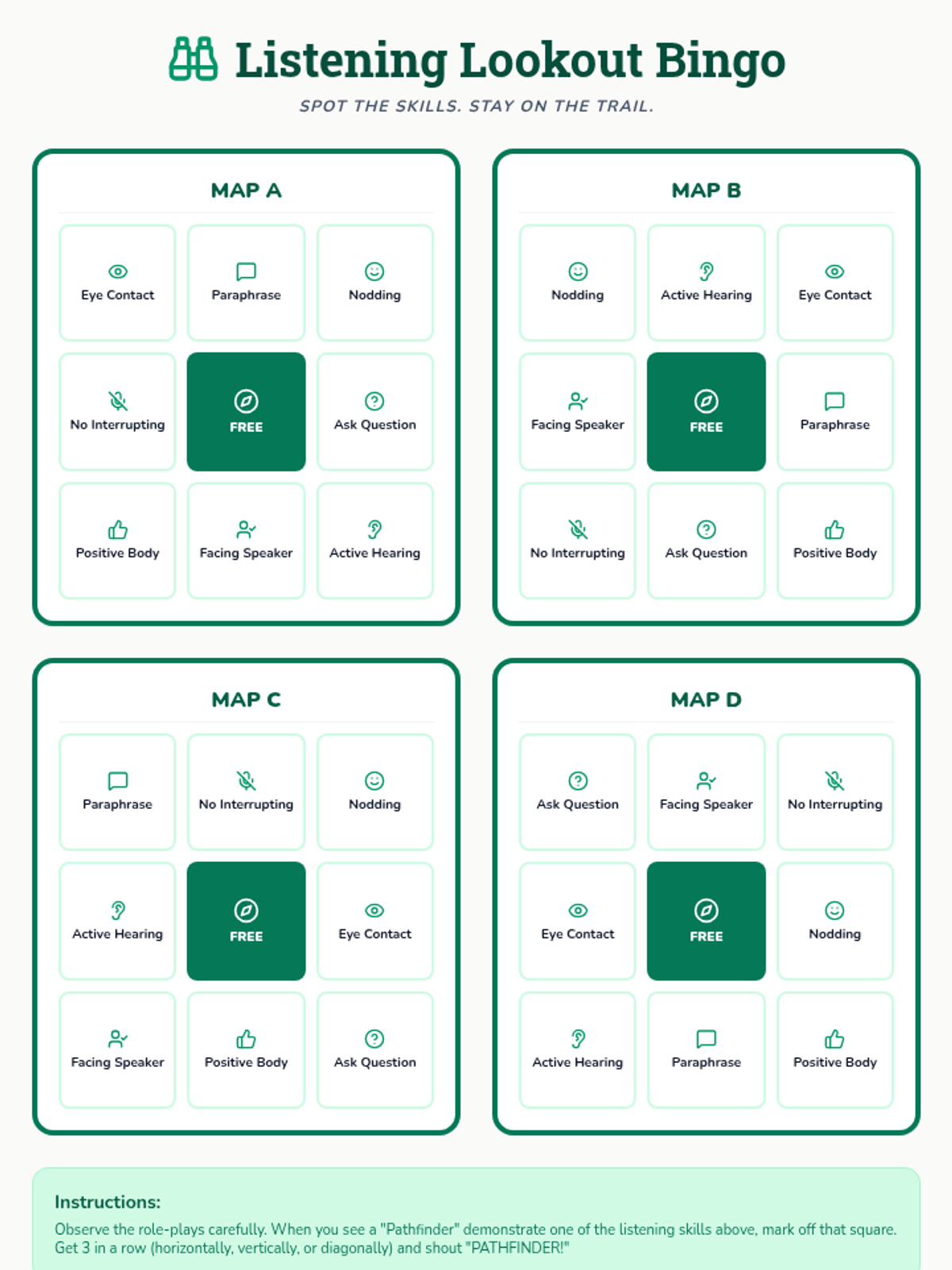 Listening Lookout Bingo

SPOT THE SKILLS. STAY ON THE TRAIL.

MAP A

| Eye Contact | Paraphrase | Nodding |
|---|---|---|
| No Interrupting | FREE | Ask Question |
| Positive Body | Facing Speaker | Active Hearing |

MAP B

| Nodding | Active Hearing | Eye Contact |
|---|---|---|
| Facing Speaker | FREE | Paraphrase |
| No Interrupting | Ask Question | Positive Body |

MAP C

| Paraphrase | No Interrupting | Nodding |
|---|---|---|
| Active Hearing | FREE | Eye Contact |
| Facing Speaker | Positive Body | Ask Question |

MAP D

| Ask Question | Facing Speaker | No Interrupting |
|---|---|---|
| Eye Contact | FREE | Nodding |
| Active Hearing | Paraphrase | Positive Body |

Instructions:

Observe the role-plays carefully. When you see a "Pathfinder" demonstrate one of the listening skills above, mark off that square. Get 3 in a row (horizontally, vertically, or diagonally) and shout "PATHFINDER!"