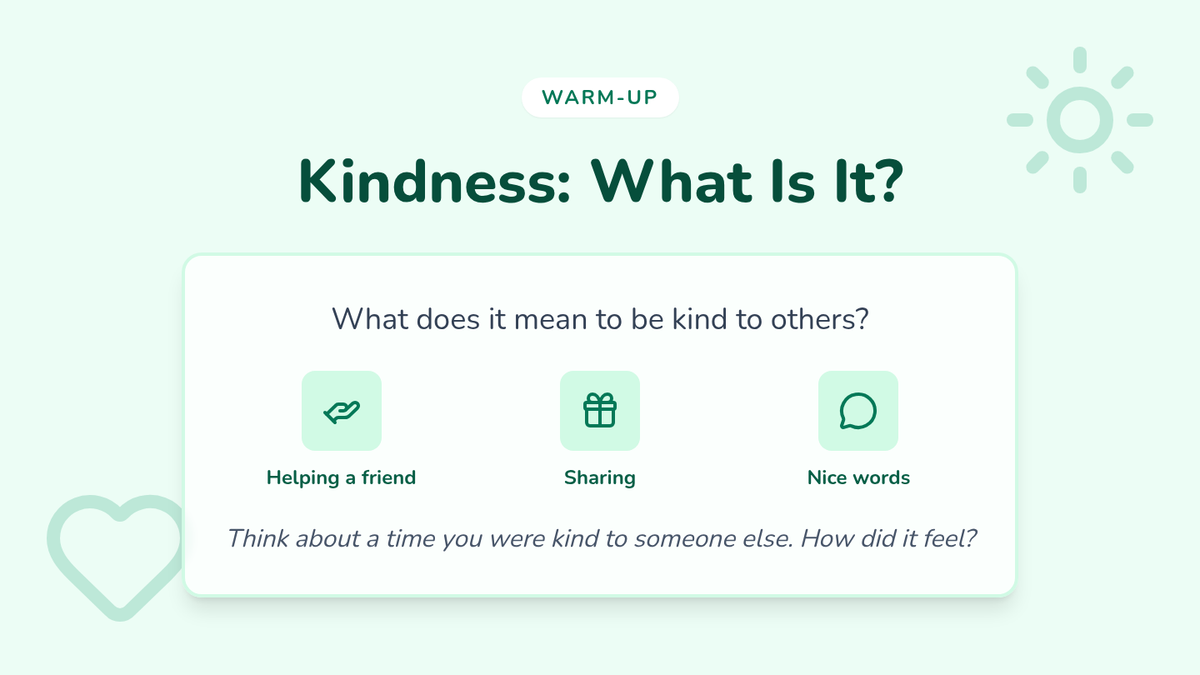 WARM-UP

Kindness: What Is It?

What does it mean to be kind to others?

Helping a friend

Sharing

Nice words

Think about a time you were kind to someone else. How did it feel?