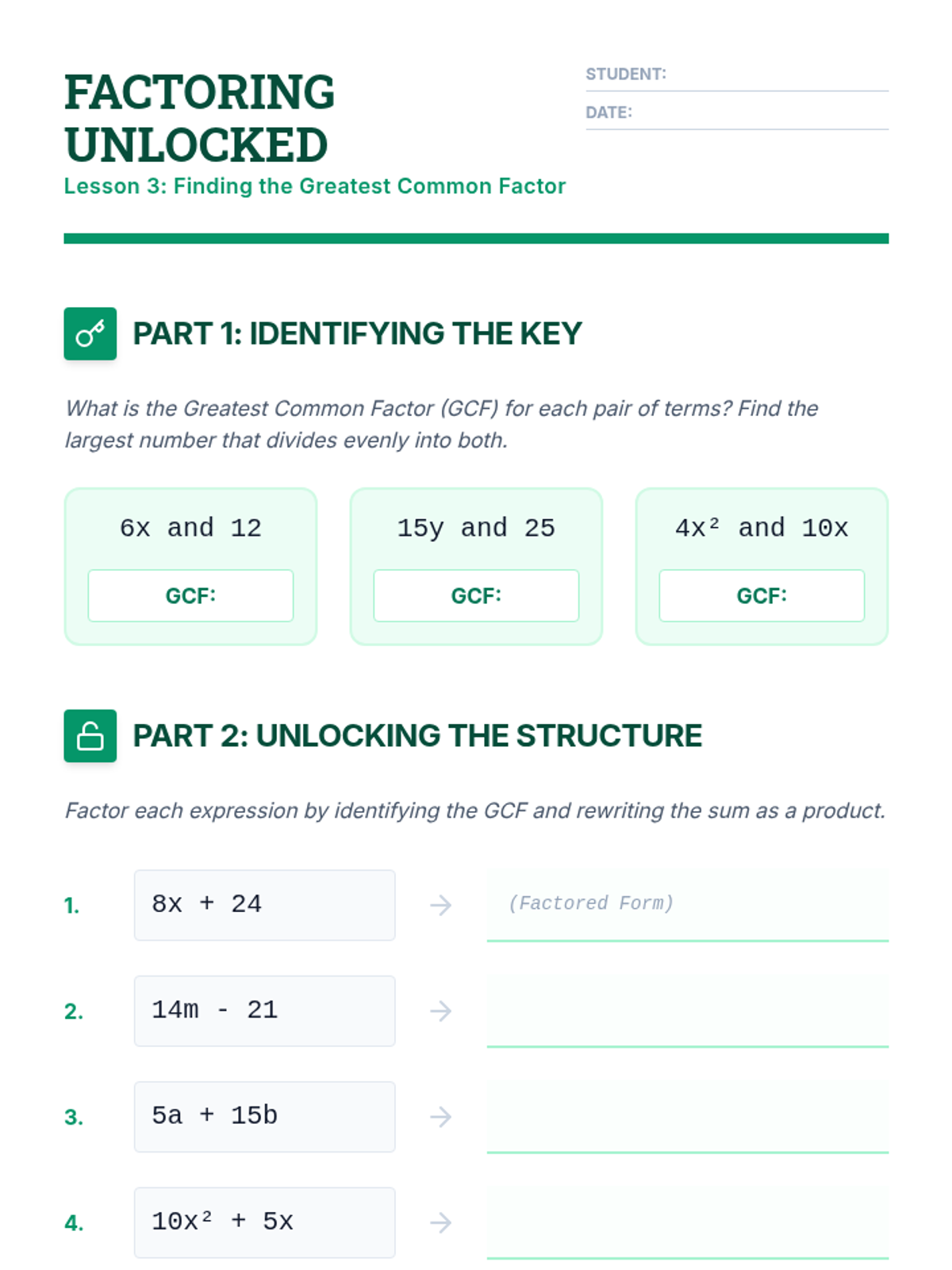 FACTORING UNLOCKED
Lesson 3: Finding the Greatest Common Factor

STUDENT:
DATE:

PART 1: IDENTIFYING THE KEY

What is the Greatest Common Factor (GCF) for each pair of terms? Find the largest number that divides evenly into both.

$6x$ and $12$
GCF:

$15y$ and $25$
GCF:

$4x^2$ and $10x$
GCF:

PART 2: UNLOCKING THE STRUCTURE

Factor each expression by identifying the GCF and rewriting the sum as a product.

1. $8x + 24$ → (Factored Form)

2. $14m - 21$ →

3. $5a + 15b$ →

4. $10x^2 + 5x$ →