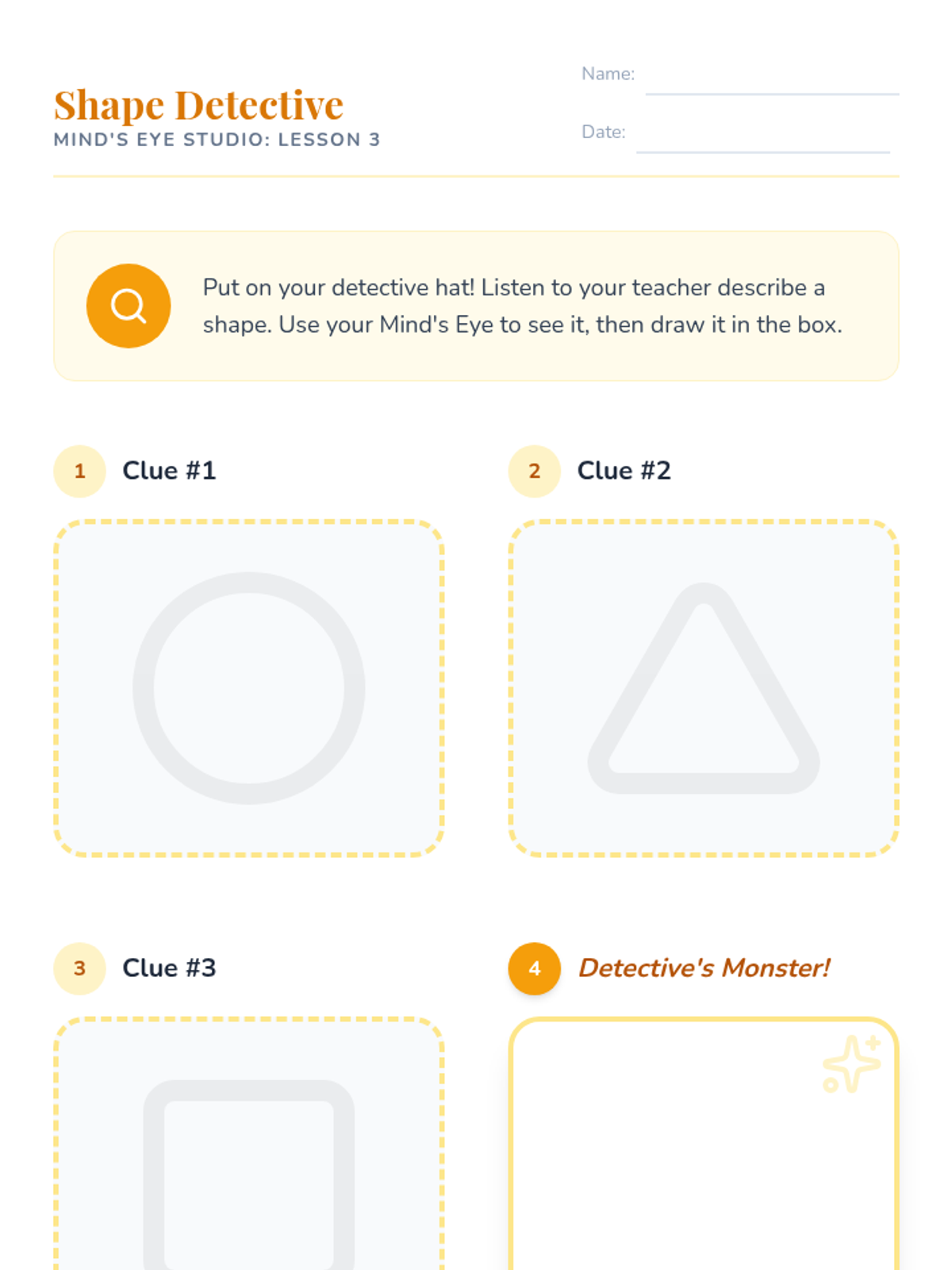 Shape Detective
MIND'S EYE STUDIO: LESSON 3

Name:

Date:

Put on your detective hat! Listen to your teacher describe a shape. Use your Mind's Eye to see it, then draw it in the box.

1 Clue #1

2 Clue #2

3 Clue #3

4 Detective's Monster!