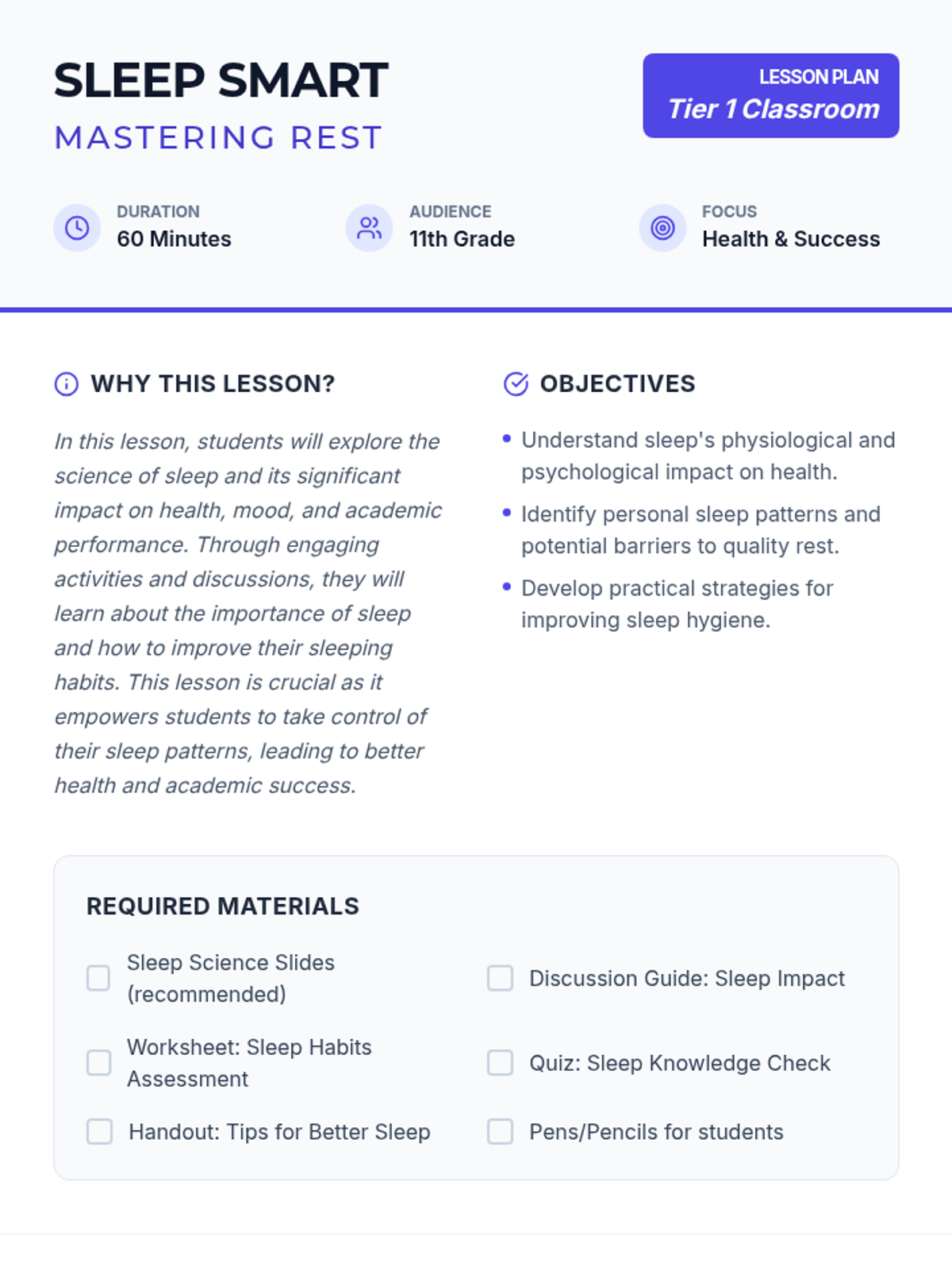 SLEEP SMART
MASTERING REST

LESSON PLAN
Tier 1 Classroom

DURATION
60 Minutes

AUDIENCE
11th Grade

FOCUS
Health & Success

WHY THIS LESSON?

In this lesson, students will explore the science of sleep and its significant impact on health, mood, and academic performance. Through engaging activities and discussions, they will learn about the importance of sleep and how to improve their sleeping habits. This lesson is crucial as it empowers students to take control of their sleep patterns, leading to better health and academic success.

OBJECTIVES

• Understand sleep's physiological and psychological impact on health.
• Identify personal sleep patterns and potential barriers to quality rest.
• Develop practical strategies for improving sleep hygiene.

REQUIRED MATERIALS

☐ Sleep Science Slides (recommended)
☐ Worksheet: Sleep Habits Assessment
☐ Handout: Tips for Better Sleep
☐ Discussion Guide: Sleep Impact
☐ Quiz: Sleep Knowledge Check
☐ Pens/Pencils for students