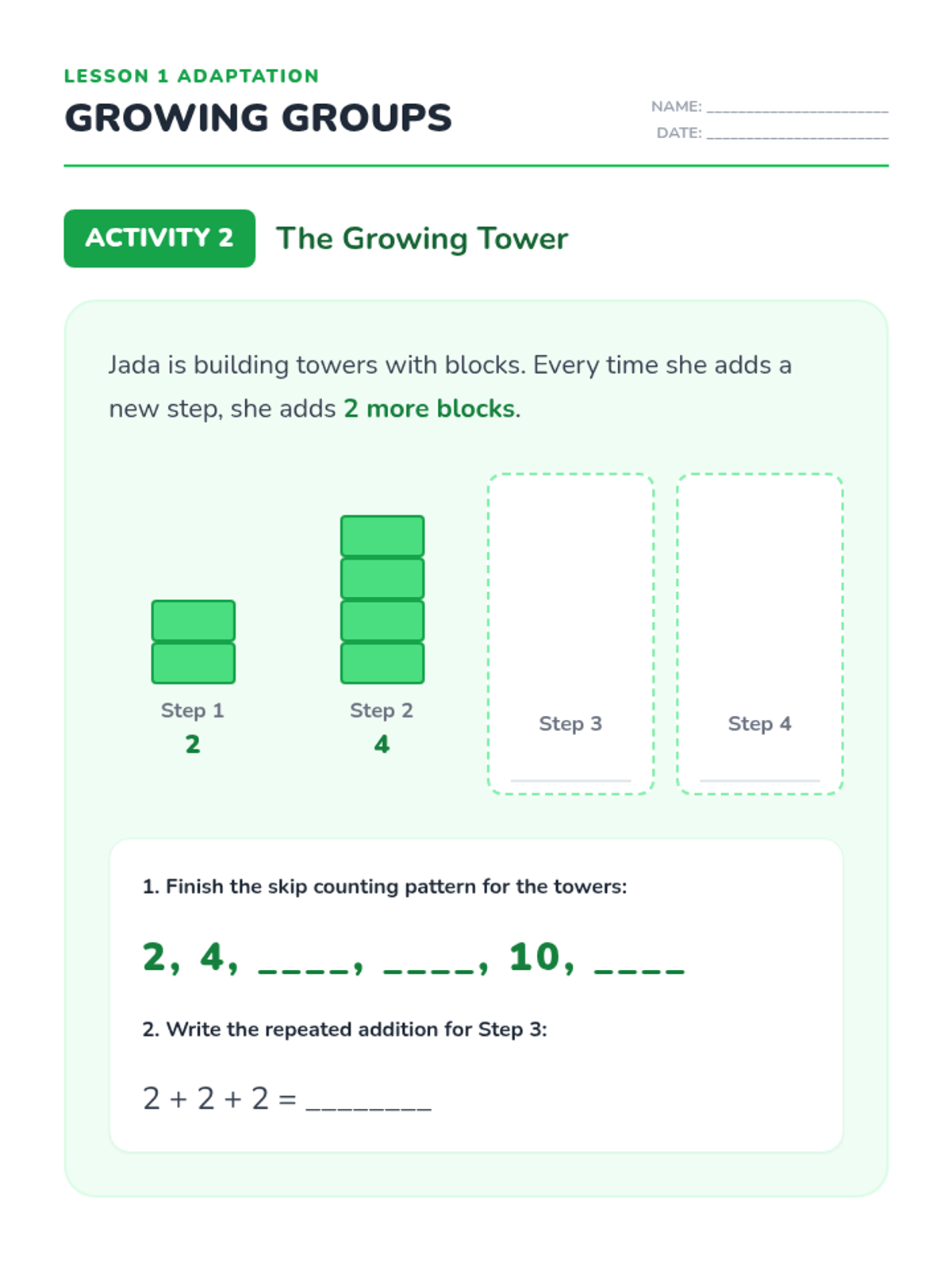 LESSON 1 ADAPTATION

GROWING GROUPS

NAME: ____________________
DATE: ____________________

ACTIVITY 2 The Growing Tower

Jada is building towers with blocks. Every time she adds a new step, she adds 2 more blocks.

Step 1
2

Step 2
4

Step 3

Step 4

1. Finish the skip counting pattern for the towers:

2, 4, ____, ____, 10, ____

2. Write the repeated addition for Step 3:

$2 + 2 + 2 =$ ________