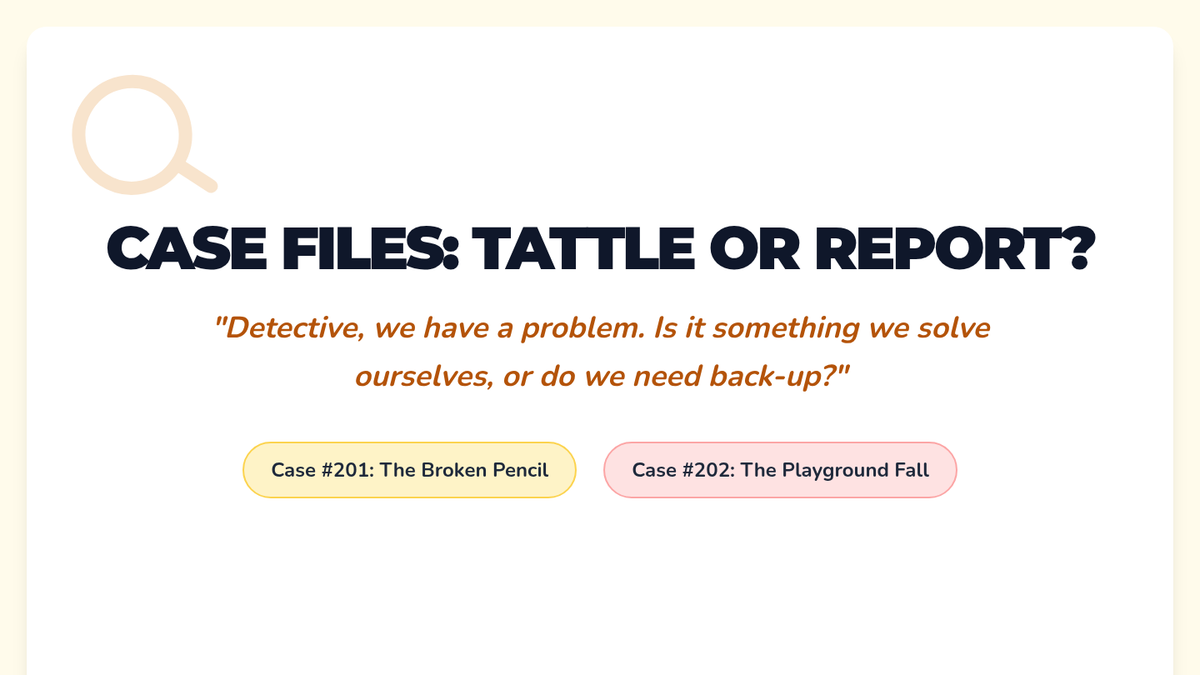 CASE FILES: TATTLE OR REPORT?

"Detective, we have a problem. Is it something we solve ourselves, or do we need back-up?"

Case #201: The Broken Pencil

Case #202: The Playground Fall