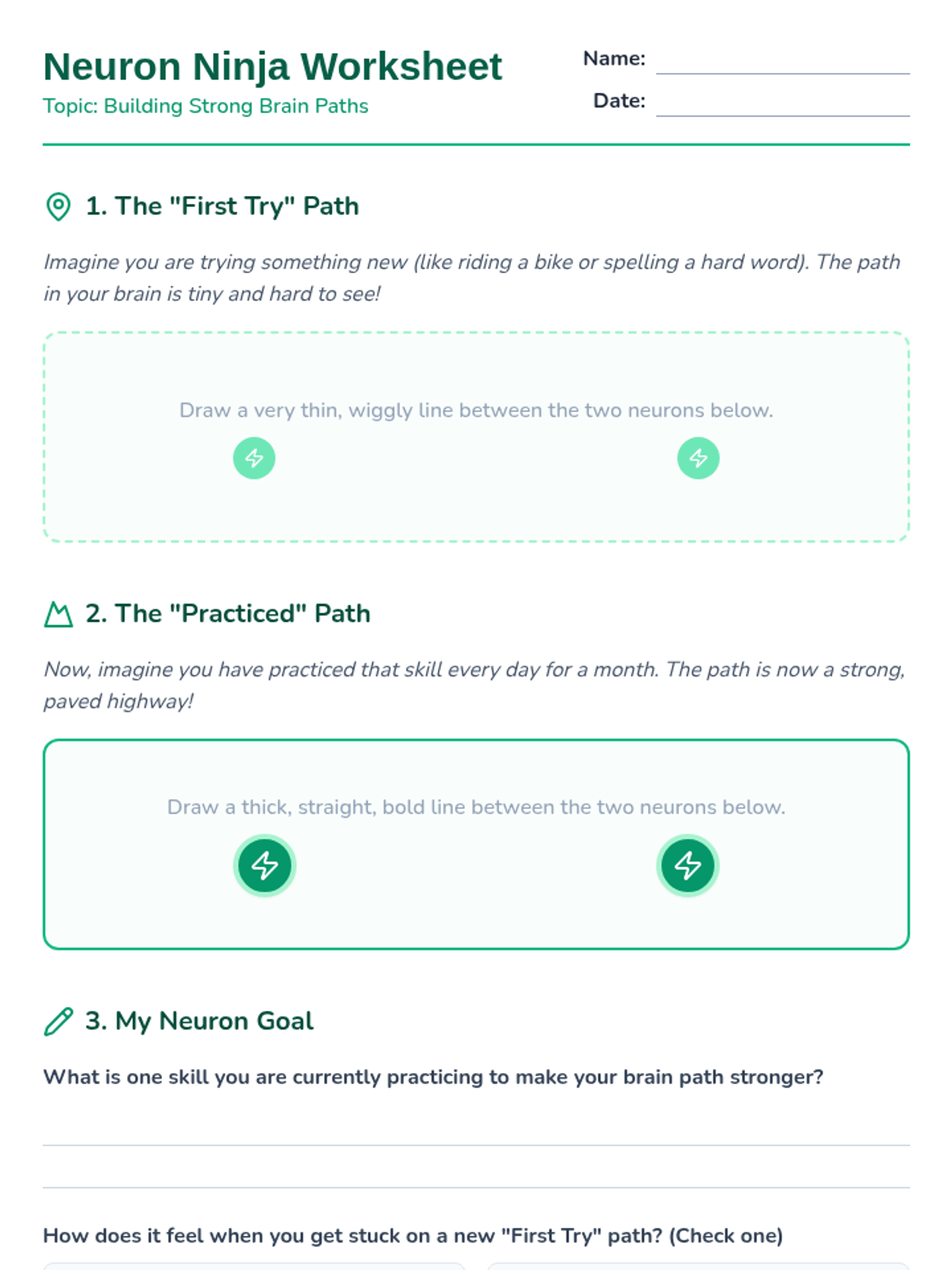 Neuron Ninja Worksheet

Topic: Building Strong Brain Paths

Name:

Date:

1. The "First Try" Path

Imagine you are trying something new (like riding a bike or spelling a hard word). The path in your brain is tiny and hard to see!

Draw a very thin, wiggly line between the two neurons below.

2. The "Practiced" Path

Now, imagine you have practiced that skill every day for a month. The path is now a strong, paved highway!

Draw a thick, straight, bold line between the two neurons below.

3. My Neuron Goal

What is one skill you are currently practicing to make your brain path stronger?

How does it feel when you get stuck on a new "First Try" path? (Check one)