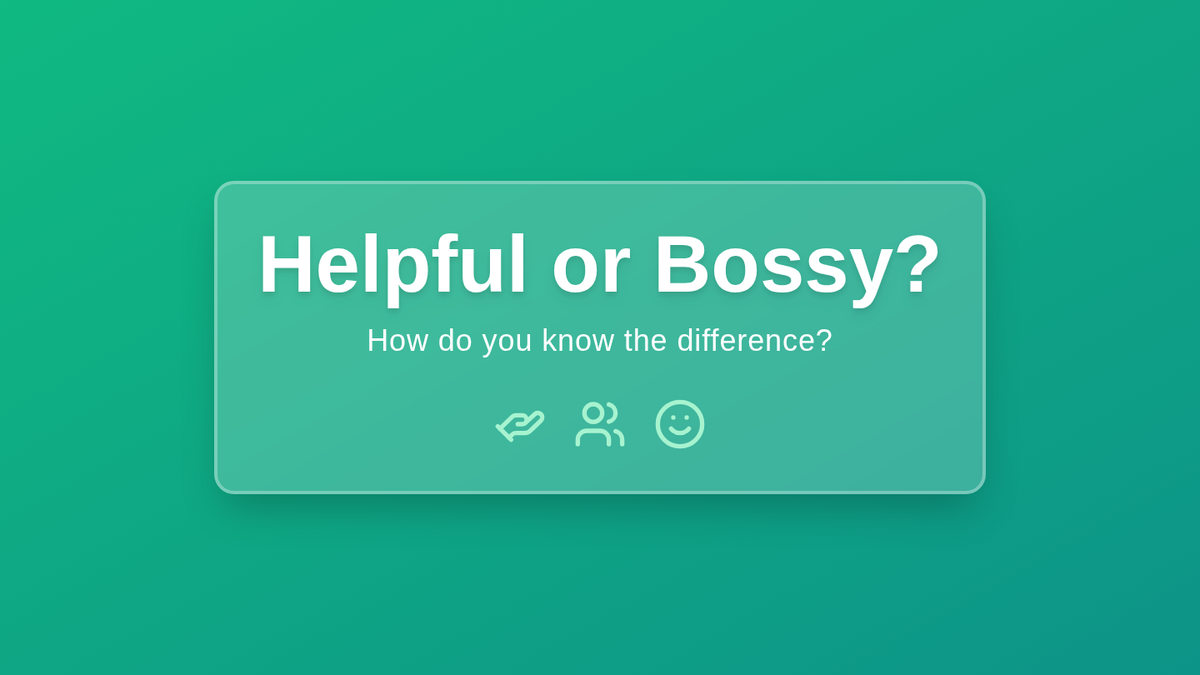 Helpful or Bossy?

How do you know the difference?