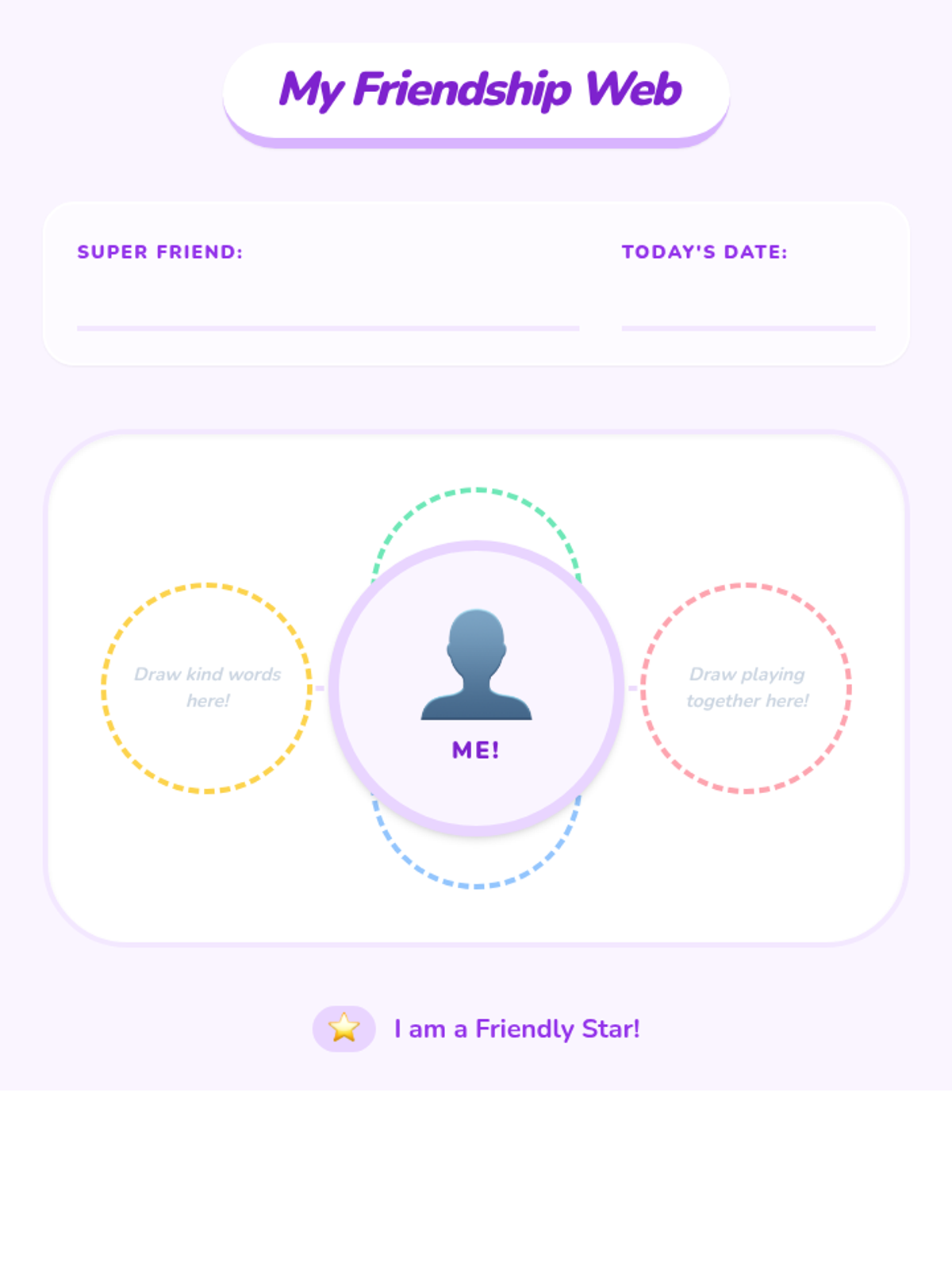 My Friendship Web

SUPER FRIEND: ____

TODAY'S DATE: ____

Draw kind words here!

ME!

Draw playing together here!

I am a Friendly Star!