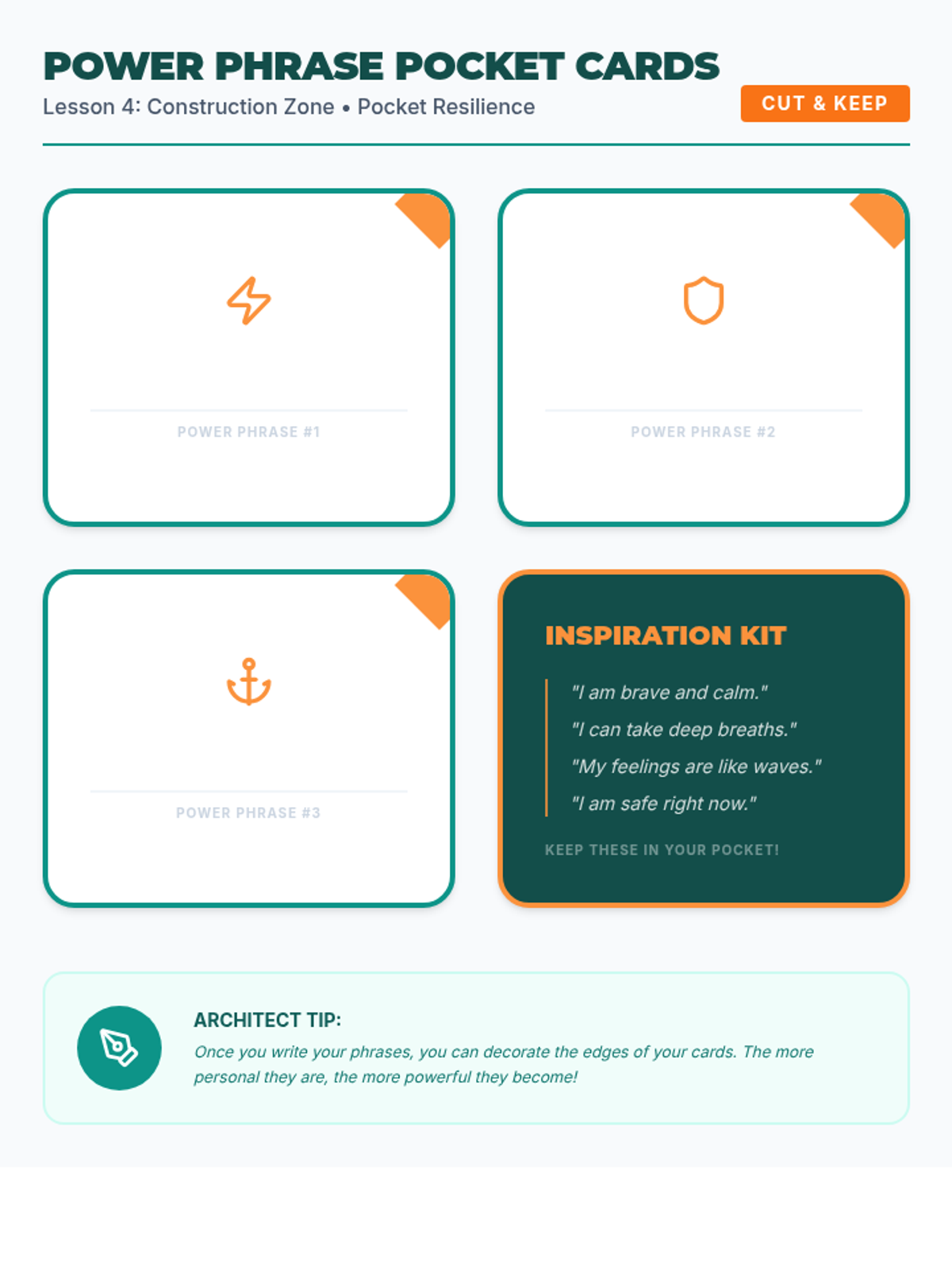 POWER PHRASE POCKET CARDS

Lesson 4: Construction Zone • Pocket Resilience

CUT & KEEP

POWER PHRASE #1

POWER PHRASE #2

POWER PHRASE #3

INSPIRATION KIT

"I am brave and calm."

"I can take deep breaths."

"My feelings are like waves."

"I am safe right now."

KEEP THESE IN YOUR POCKET!

ARCHITECT TIP:

Once you write your phrases, you can decorate the edges of your cards. The more personal they are, the more powerful they become!