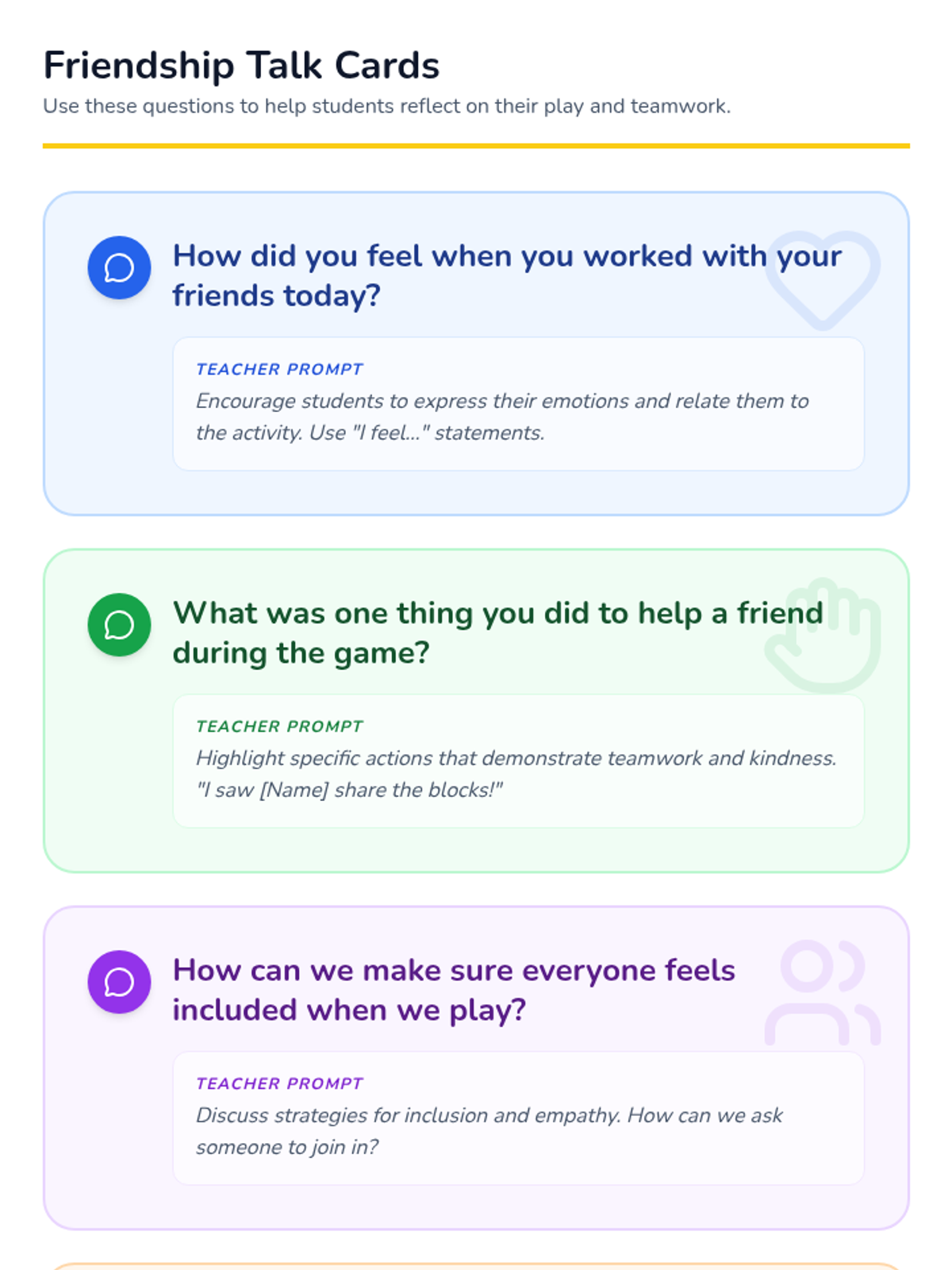 Friendship Talk Cards

Use these questions to help students reflect on their play and teamwork.

How did you feel when you worked with your friends today?

TEACHER PROMPT

Encourage students to express their emotions and relate them to the activity. Use "I feel..." statements.

What was one thing you did to help a friend during the game?

TEACHER PROMPT

Highlight specific actions that demonstrate teamwork and kindness. "I saw [Name] share the blocks!"

How can we make sure everyone feels included when we play?

TEACHER PROMPT

Discuss strategies for inclusion and empathy. How can we ask someone to join in?