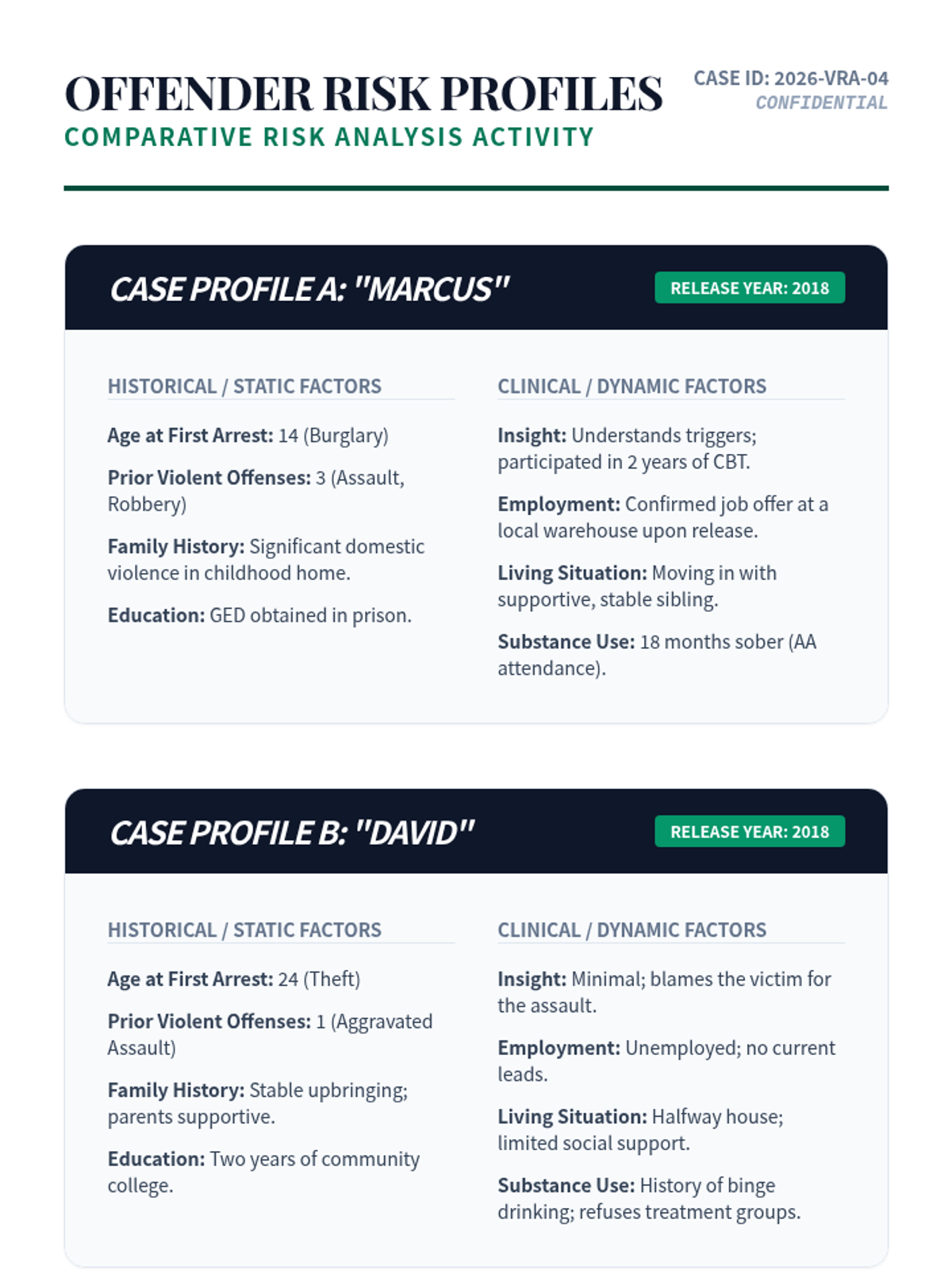 OFFENDER RISK PROFILES
COMPARATIVE RISK ANALYSIS ACTIVITY

CASE ID: 2026-VRA-04
CONFIDENTIAL

CASE PROFILE A: "MARCUS"
RELEASE YEAR: 2018

HISTORICAL / STATIC FACTORS

Age at First Arrest: 14 (Burglary)

Prior Violent Offenses: 3 (Assault, Robbery)

Family History: Significant domestic violence in childhood home.

Education: GED obtained in prison.

CLINICAL / DYNAMIC FACTORS

Insight: Understands triggers; participated in 2 years of CBT.

Employment: Confirmed job offer at a local warehouse upon release.

Living Situation: Moving in with supportive, stable sibling.

Substance Use: 18 months sober (AA attendance).

CASE PROFILE B: "DAVID"
RELEASE YEAR: 2018

HISTORICAL / STATIC FACTORS

Age at First Arrest: 24 (Theft)

Prior Violent Offenses: 1 (Aggravated Assault)

Family History: Stable upbringing; parents supportive.

Education: Two years of community college.

CLINICAL / DYNAMIC FACTORS

Insight: Minimal; blames the victim for the assault.

Employment: Unemployed; no current leads.

Living Situation: Halfway house; limited social support.

Substance Use: History of binge drinking; refuses treatment groups.