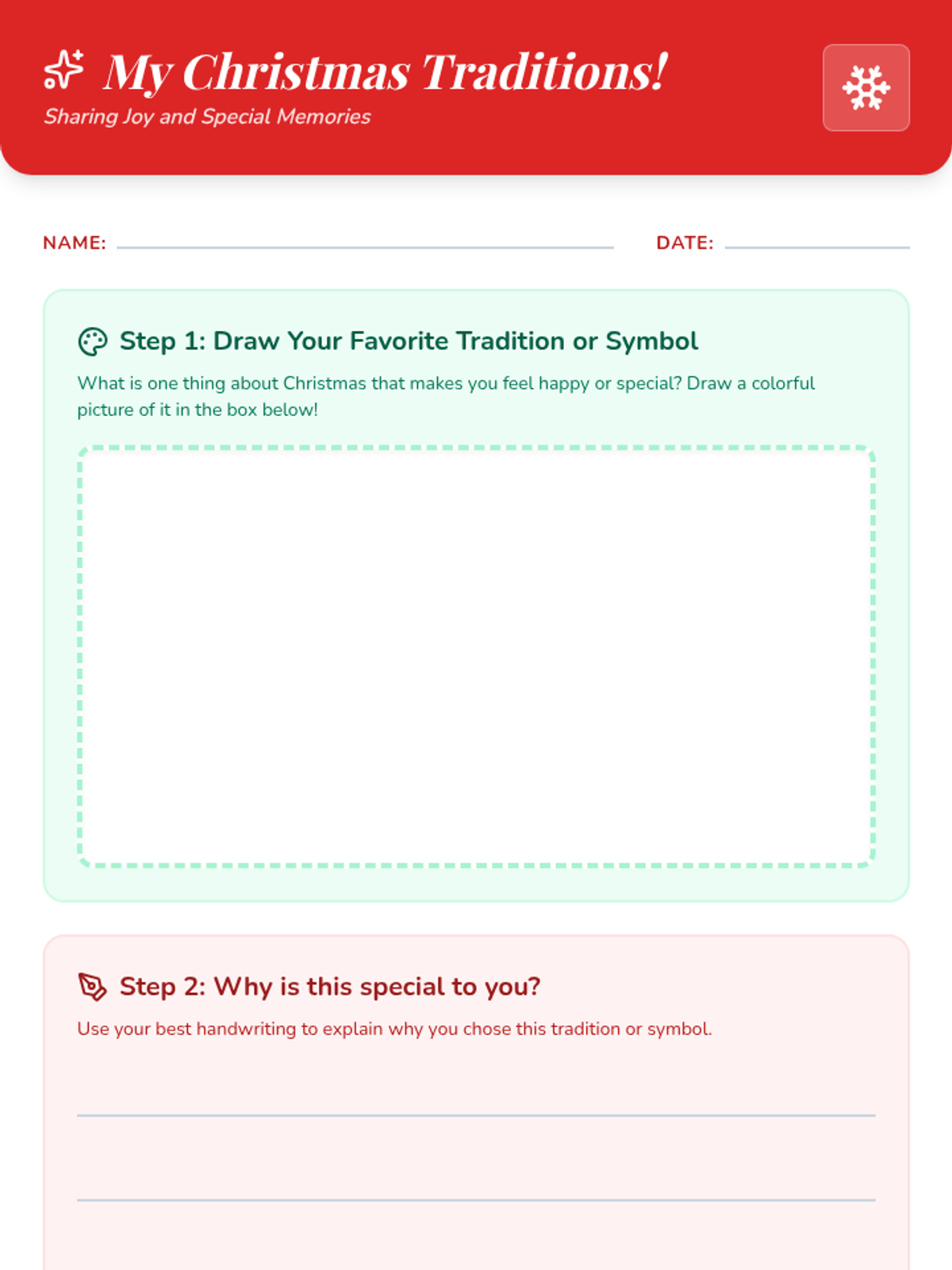 My Christmas Traditions!

Sharing Joy and Special Memories

NAME:

DATE:

Step 1: Draw Your Favorite Tradition or Symbol

What is one thing about Christmas that makes you feel happy or special? Draw a colorful picture of it in the box below!

Step 2: Why is this special to you?

Use your best handwriting to explain why you chose this tradition or symbol.