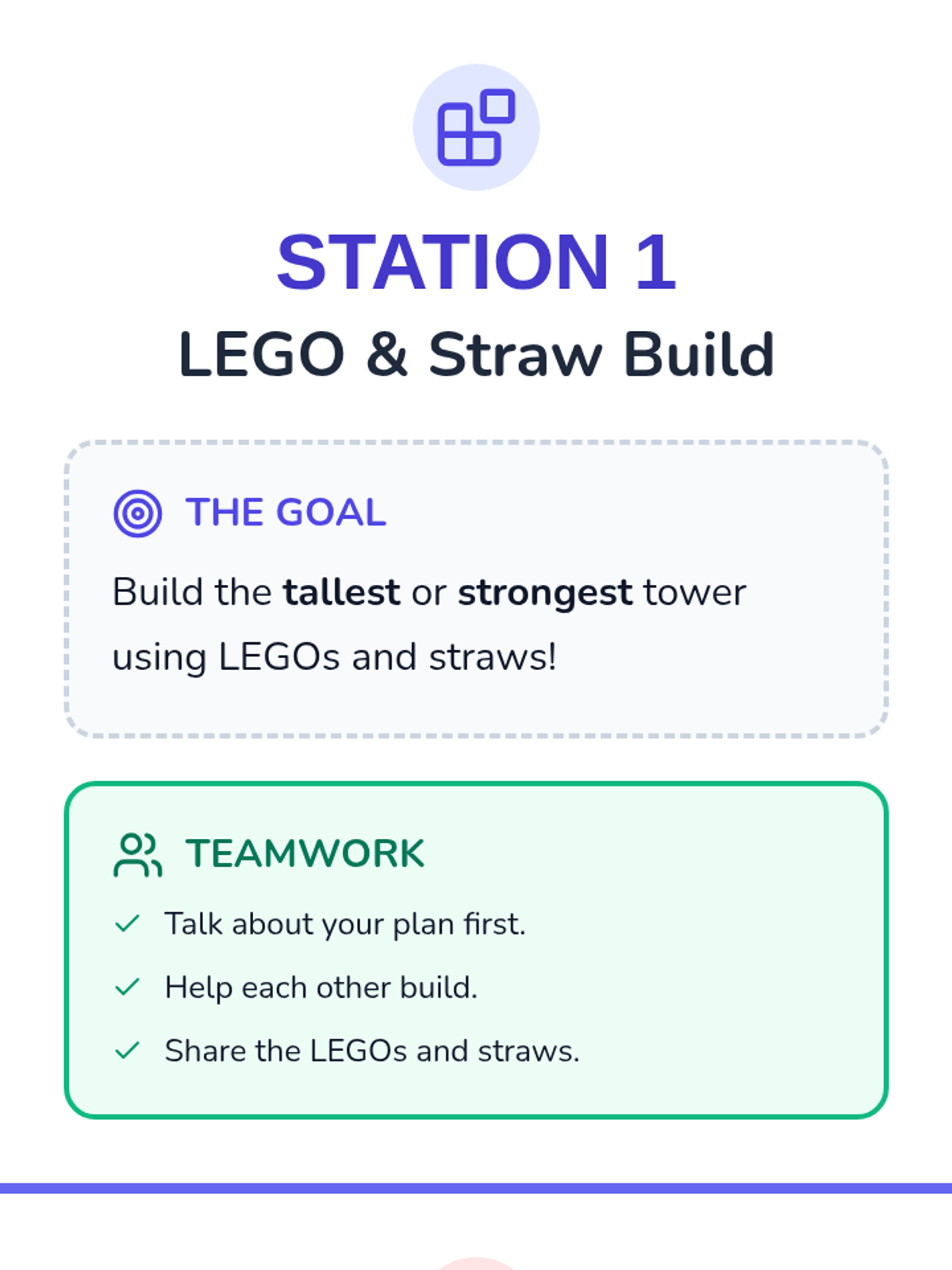 STATION 1
LEGO & Straw Build

THE GOAL

Build the tallest or strongest tower using LEGOs and straws!

TEAMWORK

✓ Talk about your plan first.
✓ Help each other build.
✓ Share the LEGOs and straws.