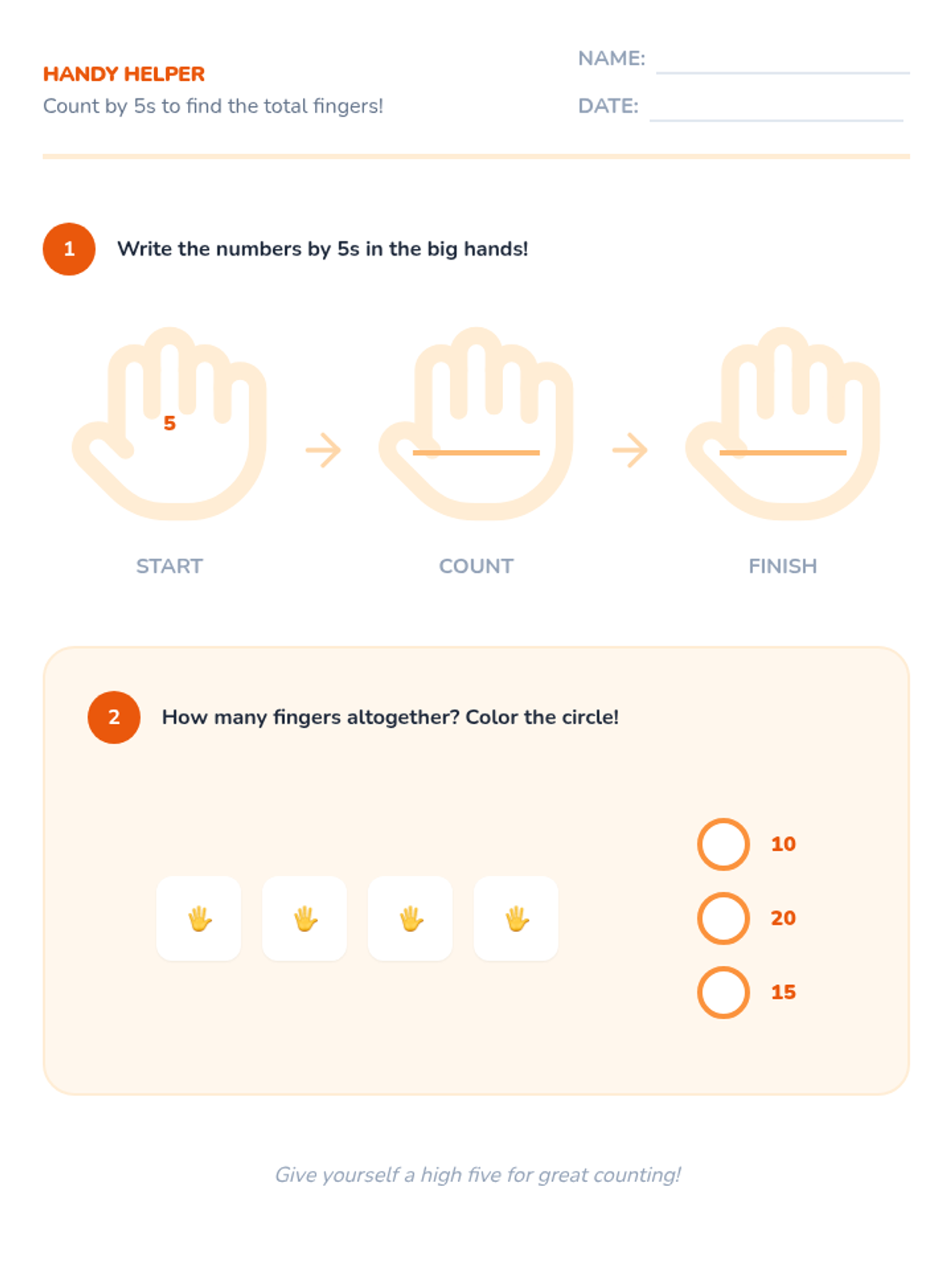 HANDY HELPER
Count by 5s to find the total fingers!

NAME:
DATE:

1 Write the numbers by 5s in the big hands!

5

START COUNT FINISH

2 How many fingers altogether? Color the circle!

10
20
15

Give yourself a high five for great counting!