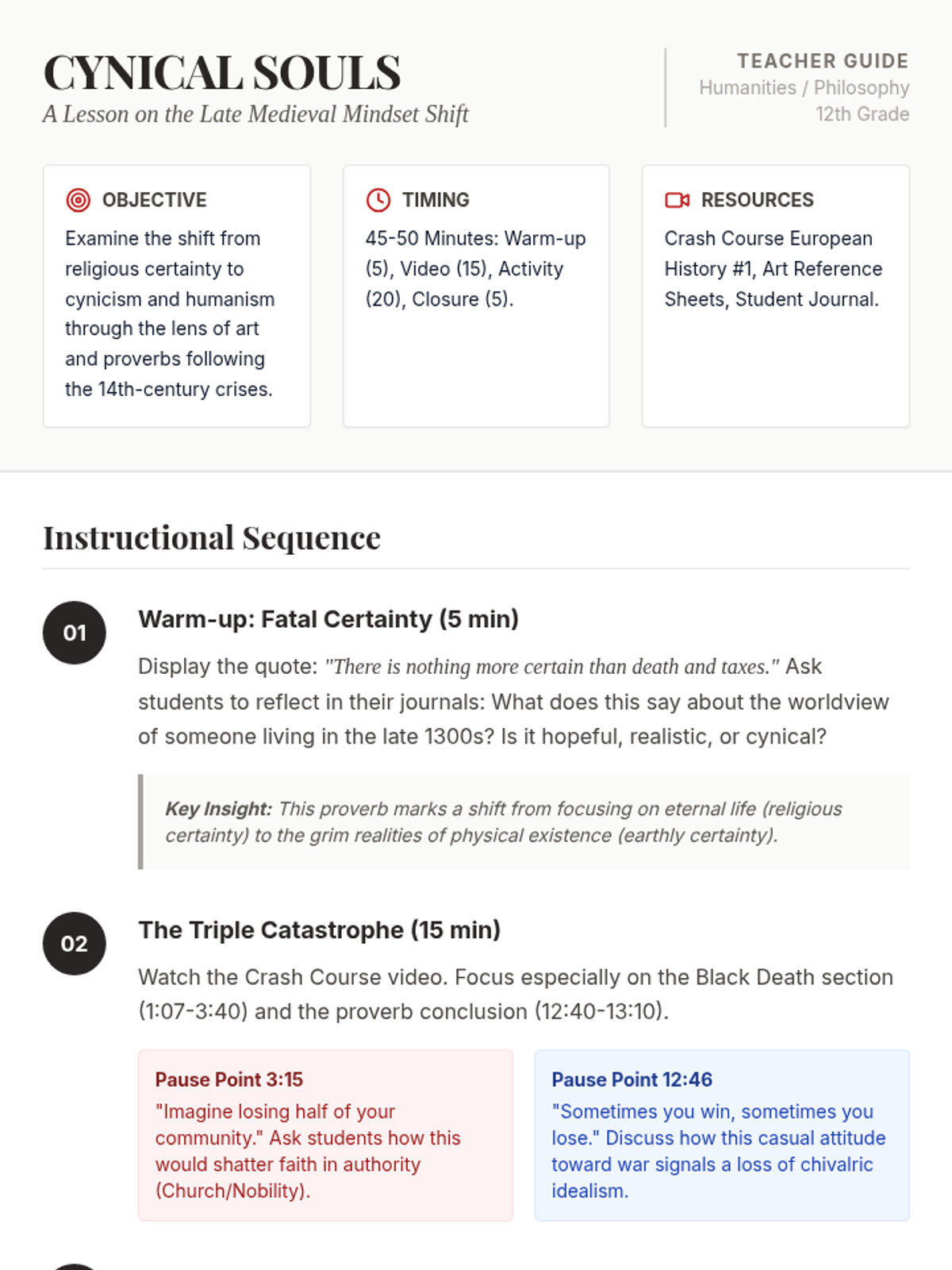 CYNICAL SOULS
A Lesson on the Late Medieval Mindset Shift

TEACHER GUIDE
Humanities / Philosophy
12th Grade

OBJECTIVE
Examine the shift from religious certainty to cynicism and humanism through the lens of art and proverbs following the 14th-century crises.

TIMING
45-50 Minutes: Warm-up (5), Video (15), Activity (20), Closure (5).

RESOURCES
Crash Course European History #1, Art Reference Sheets, Student Journal.

Instructional Sequence

01
Warm-up: Fatal Certainty (5 min)
Display the quote: "There is nothing more certain than death and taxes." Ask students to reflect in their journals: What does this say about the worldview of someone living in the late 1300s? Is it hopeful, realistic, or cynical?

Key Insight: This proverb marks a shift from focusing on eternal life (religious certainty) to the grim realities of physical existence (earthly certainty).

02
The Triple Catastrophe (15 min)
Watch the Crash Course video. Focus especially on the Black Death section (1:07-3:40) and the proverb conclusion (12:40-13:10).

Pause Point 3:15
"Imagine losing half of your community." Ask students how this would shatter faith in authority (Church/Nobility).

Pause Point 12:46
"Sometimes you win, sometimes you lose." Discuss how this casual attitude toward war signals a loss of chivalric idealism.