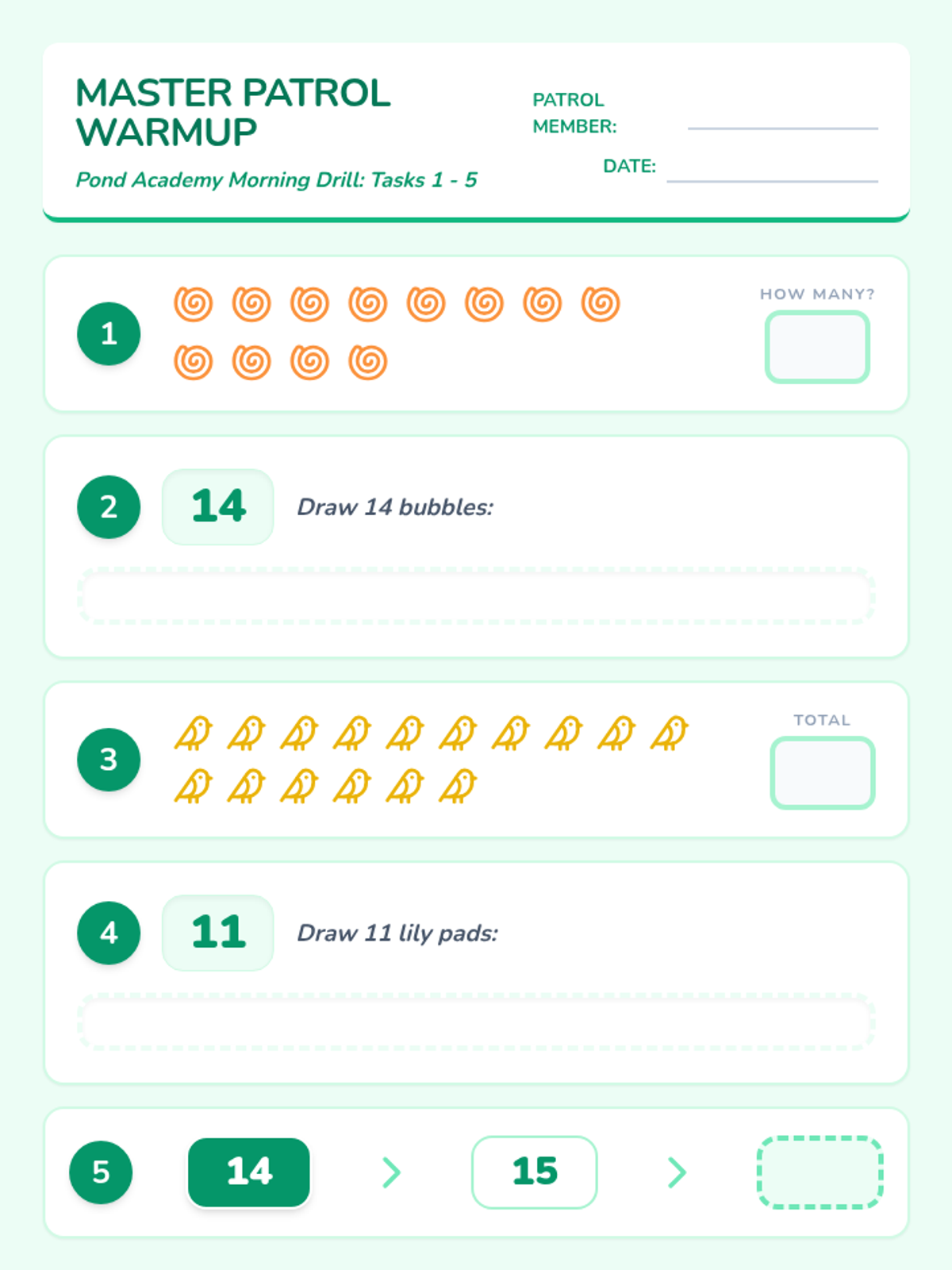 MASTER PATROL WARMUP

Pond Academy Morning Drill: Tasks 1 - 5

PATROL MEMBER:

DATE:

1

HOW MANY?

2

14

Draw 14 bubbles:

3

TOTAL

4

11

Draw 11 lily pads:

5

14

15