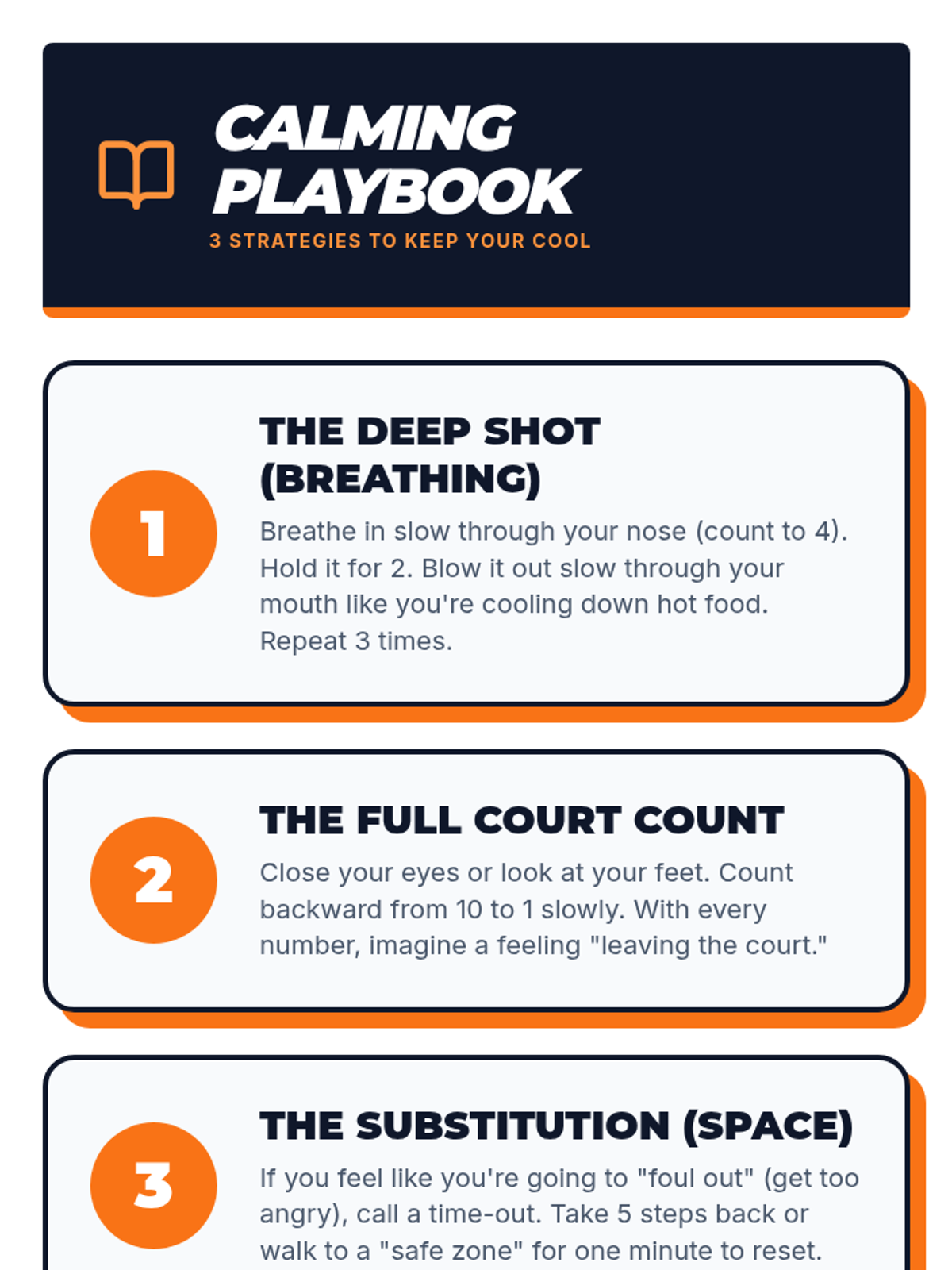 CALMING PLAYBOOK
3 STRATEGIES TO KEEP YOUR COOL

1
THE DEEP SHOT (BREATHING)
Breathe in slow through your nose (count to 4). Hold it for 2. Blow it out slow through your mouth like you're cooling down hot food. Repeat 3 times.

2
THE FULL COURT COUNT
Close your eyes or look at your feet. Count backward from 10 to 1 slowly. With every number, imagine a feeling "leaving the court."

3
THE SUBSTITUTION (SPACE)
If you feel like you're going to "foul out" (get too angry), call a time-out. Take 5 steps back or walk to a "safe zone" for one minute to reset.