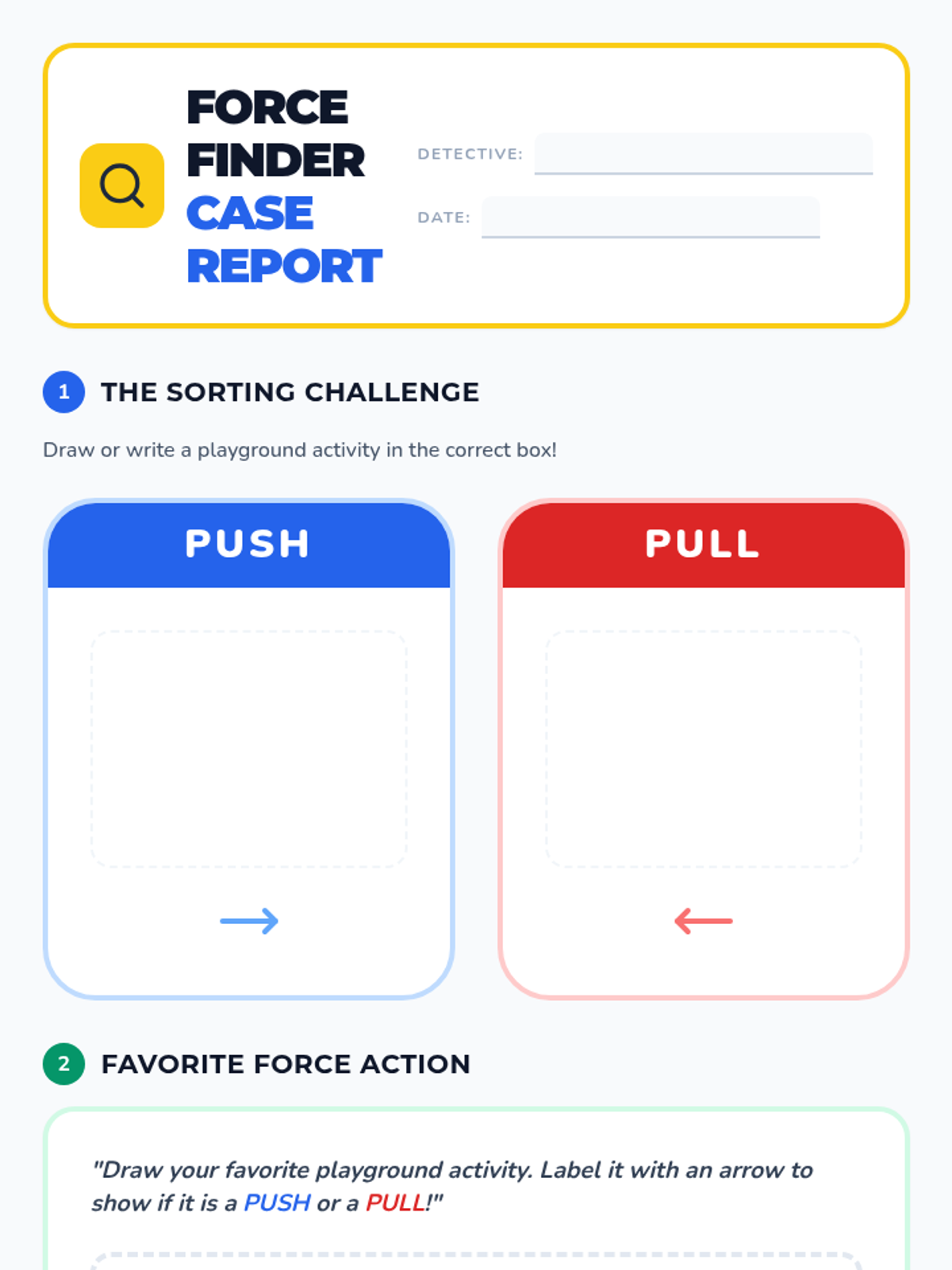 FORCE
FINDER
CASE
REPORT

DETECTIVE: ____

DATE: ____

1 THE SORTING CHALLENGE

Draw or write a playground activity in the correct box!

PUSH

→

PULL

←

2 FAVORITE FORCE ACTION

"Draw your favorite playground activity. Label it with an arrow to show if it is a PUSH or a PULL!"