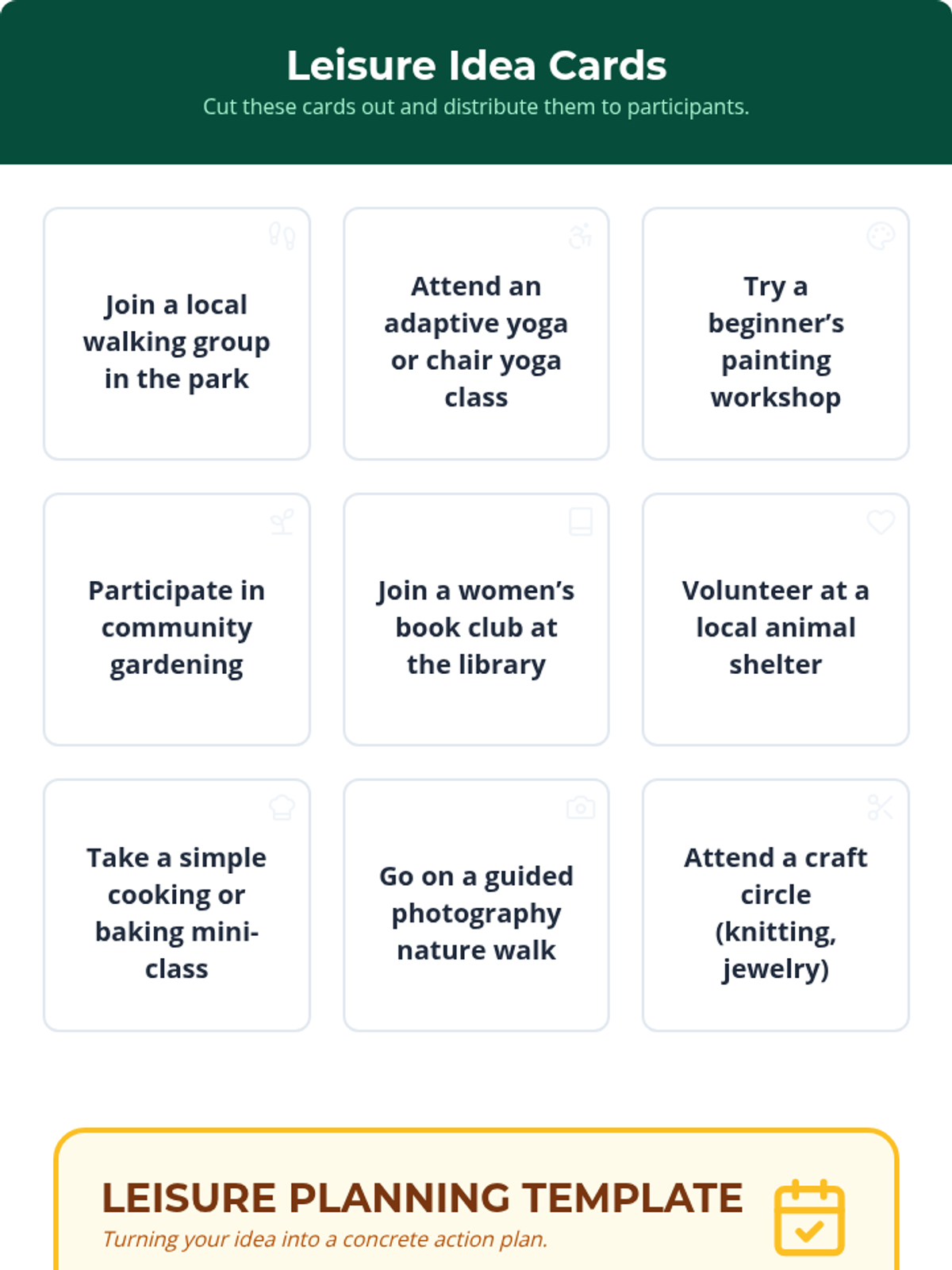 Leisure Idea Cards

Cut these cards out and distribute them to participants.

Join a local walking group in the park

Attend an adaptive yoga or chair yoga class

Try a beginner's painting workshop

Participate in community gardening

Join a women's book club at the library

Volunteer at a local animal shelter

Take a simple cooking or baking mini-class

Go on a guided photography nature walk

Attend a craft circle (knitting, jewelry)

LEISURE PLANNING TEMPLATE

Turning your idea into a concrete action plan.