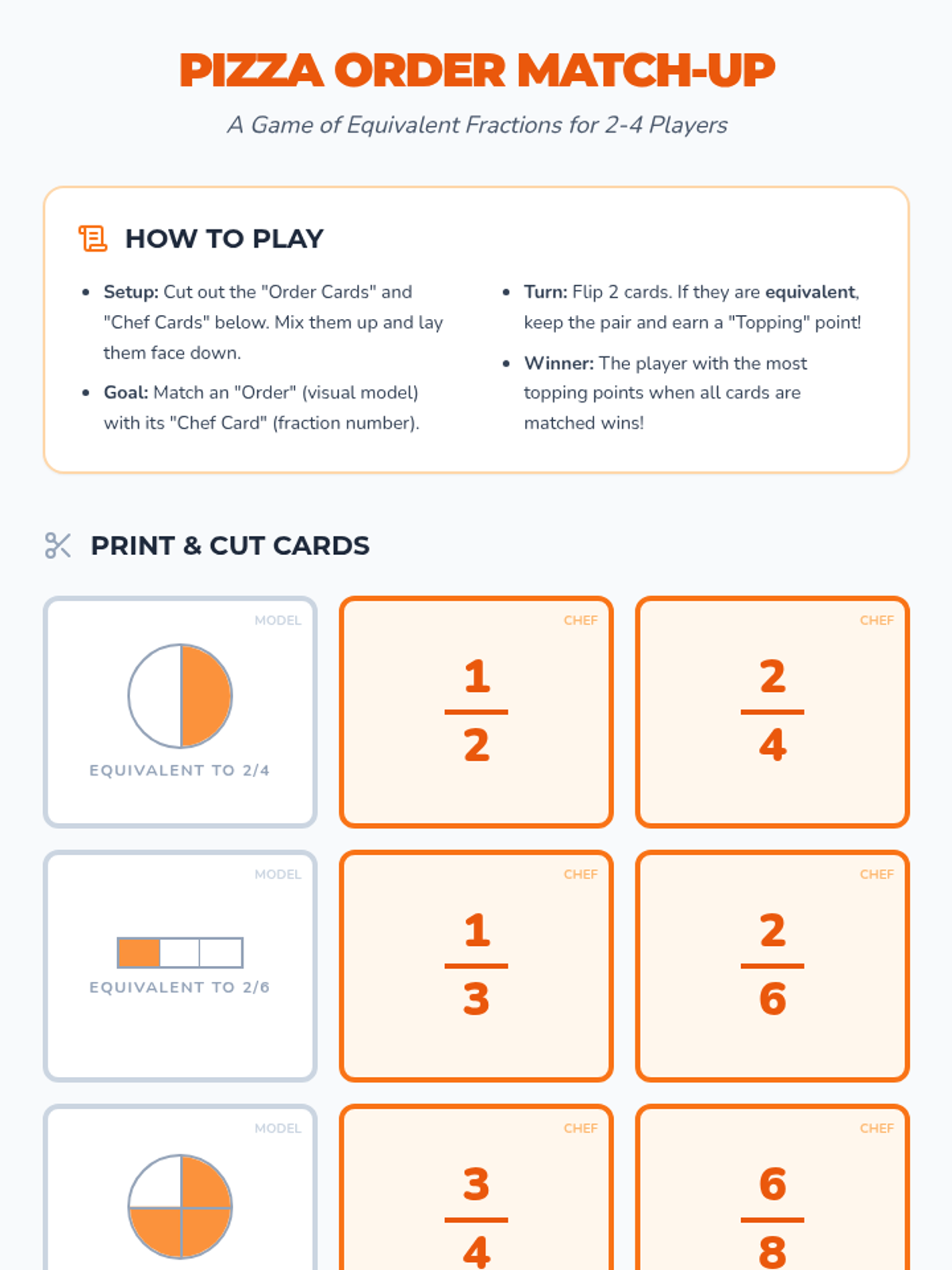 PIZZA ORDER MATCH-UP

A Game of Equivalent Fractions for 2-4 Players

HOW TO PLAY

- Setup: Cut out the "Order Cards" and "Chef Cards" below. Mix them up and lay them face down.
- Goal: Match an "Order" (visual model) with its "Chef Card" (fraction number).

- Turn: Flip 2 cards. If they are equivalent, keep the pair and earn a "Topping" point!
- Winner: The player with the most topping points when all cards are matched wins!

PRINT & CUT CARDS

MODEL

EQUIVALENT TO 2/4

CHEF

$\frac{1}{2}$

CHEF

$\frac{2}{4}$

MODEL

EQUIVALENT TO 2/6

CHEF

$\frac{1}{3}$

CHEF

$\frac{2}{6}$

MODEL

CHEF

$\frac{3}{4}$

CHEF

$\frac{6}{8}$