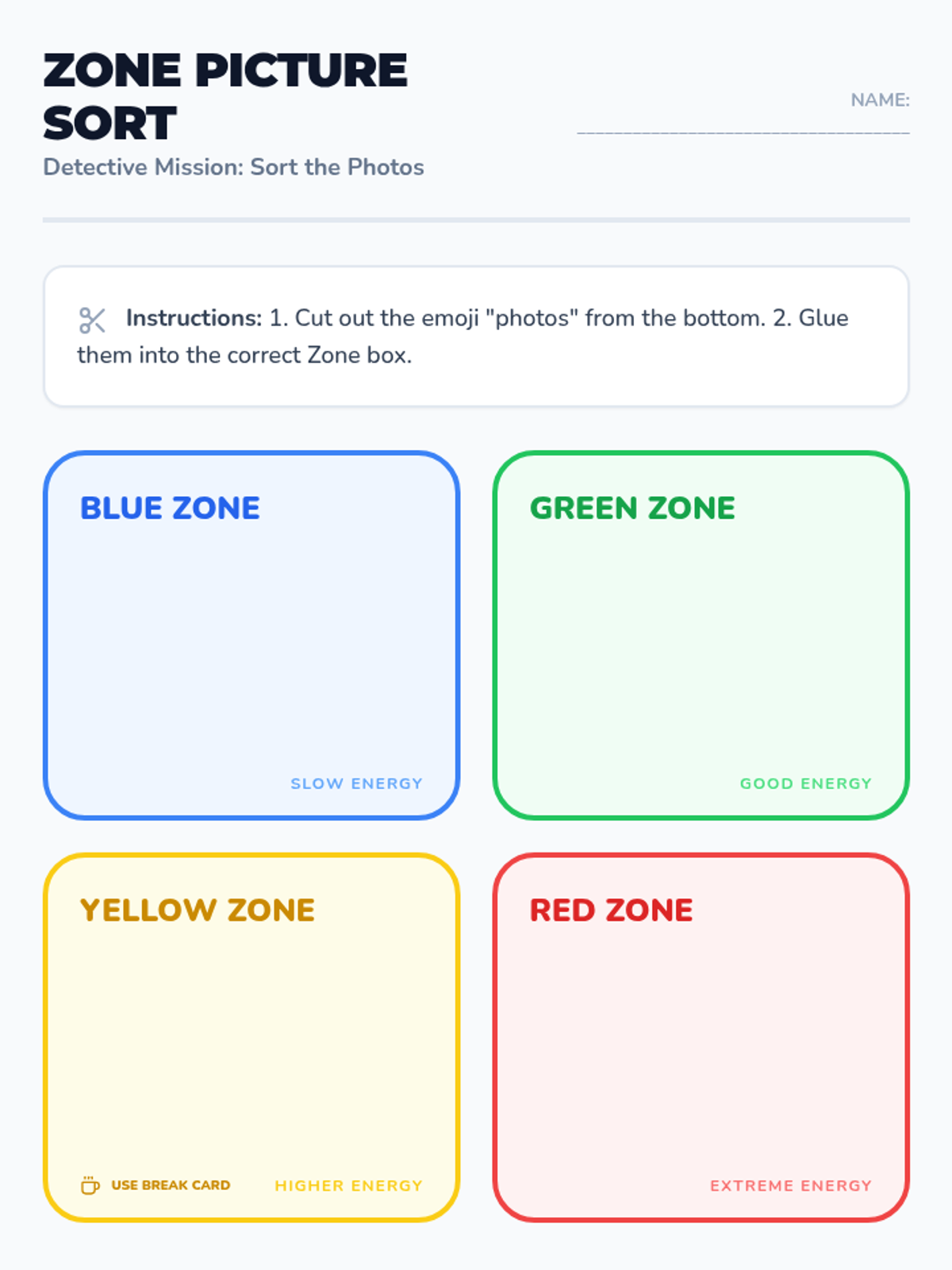 ZONE PICTURE SORT

Detective Mission: Sort the Photos

NAME: ____

Instructions: 1. Cut out the emoji "photos" from the bottom. 2. Glue them into the correct Zone box.

BLUE ZONE

SLOW ENERGY

GREEN ZONE

GOOD ENERGY

YELLOW ZONE

USE BREAK CARD

HIGHER ENERGY

RED ZONE

EXTREME ENERGY