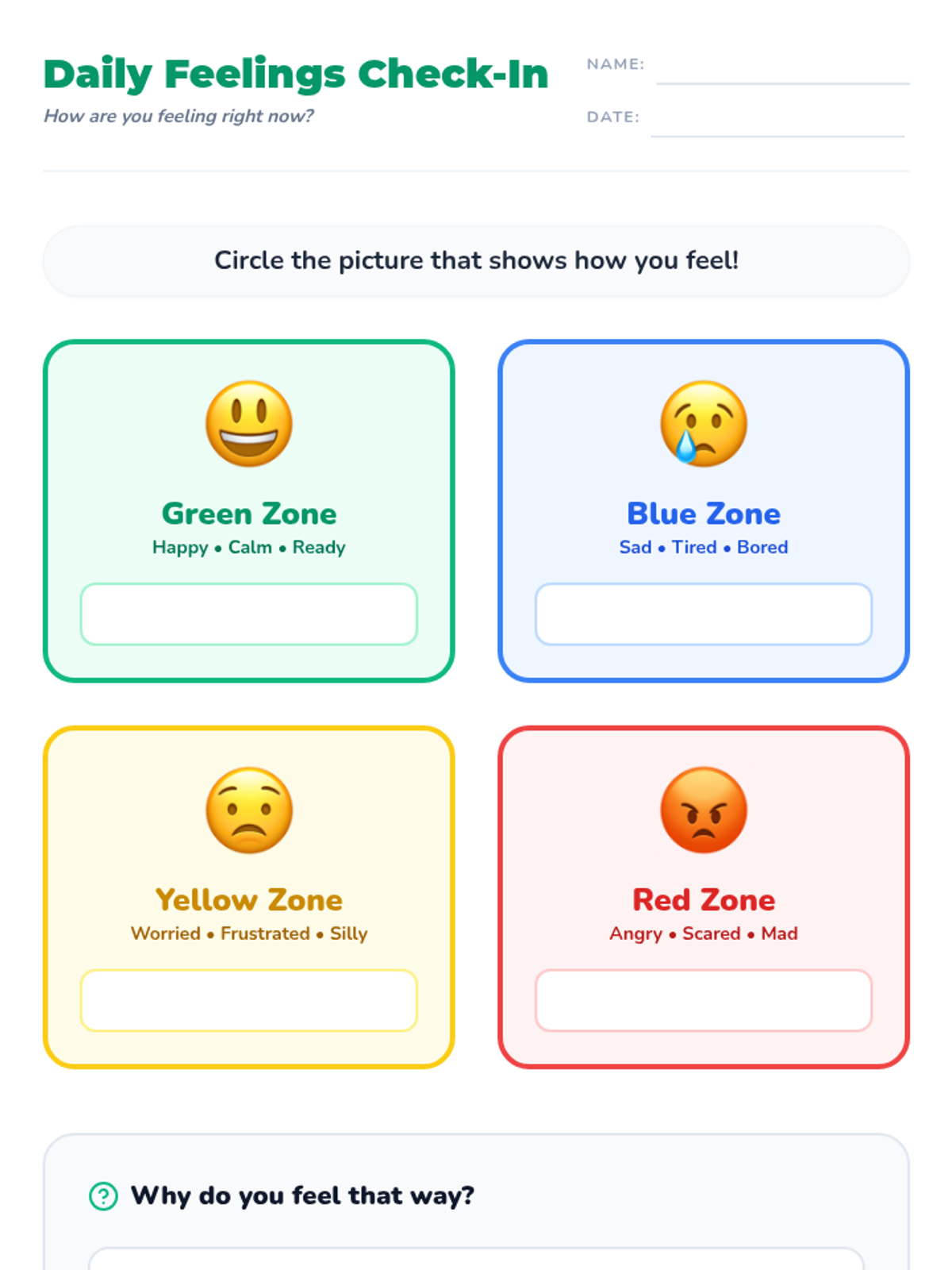 Daily Feelings Check-In
How are you feeling right now?

NAME: ____
DATE: ____

Circle the picture that shows how you feel!

Green Zone
Happy • Calm • Ready

Blue Zone
Sad • Tired • Bored

Yellow Zone
Worried • Frustrated • Silly

Red Zone
Angry • Scared • Mad

Why do you feel that way?