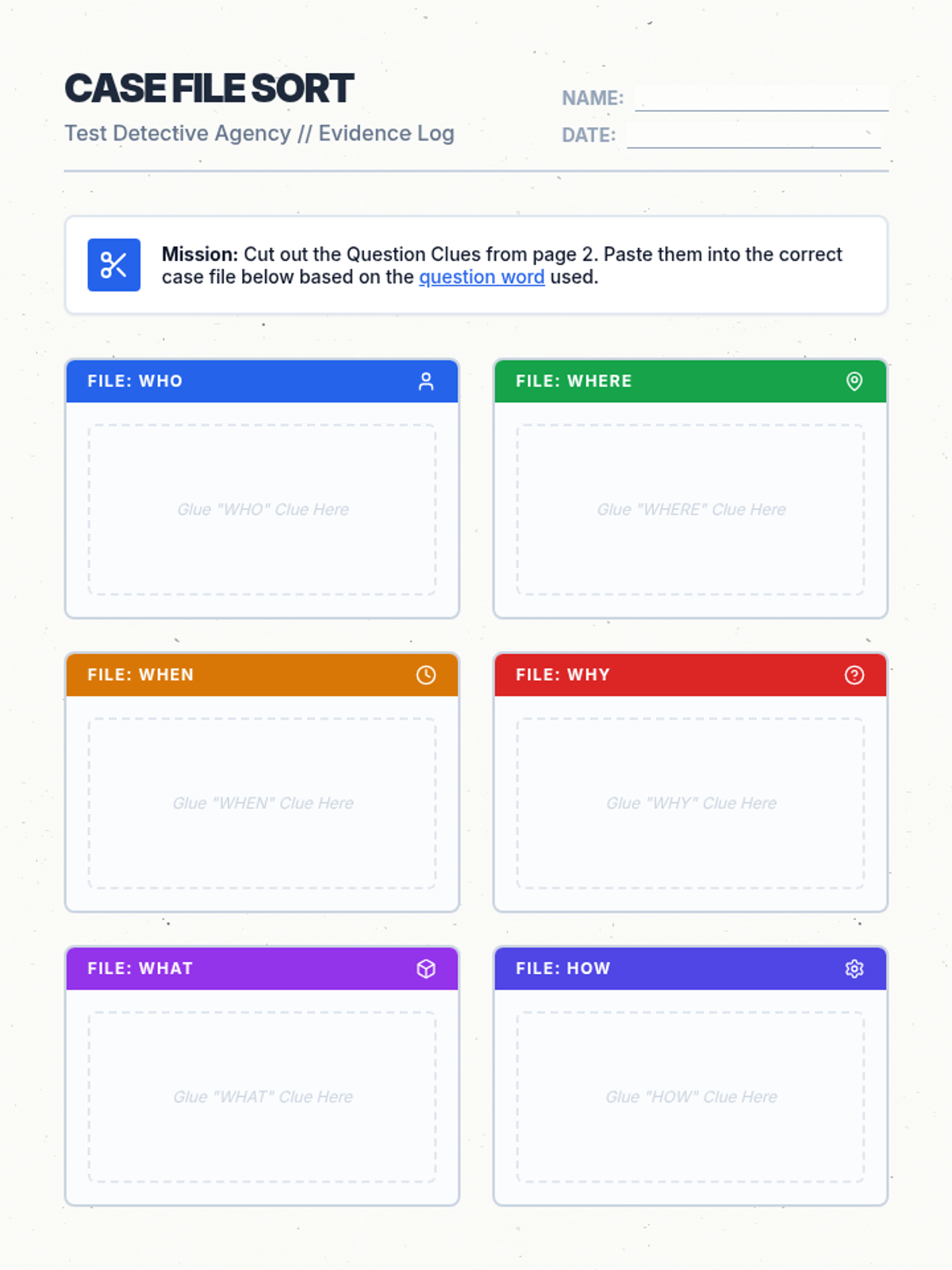 CASE FILE SORT

Test Detective Agency // Evidence Log

NAME: ____

DATE: ____

Mission: Cut out the Question Clues from page 2. Paste them into the correct case file below based on the question word used.

FILE: WHO

Glue "WHO" Clue Here

FILE: WHERE

Glue "WHERE" Clue Here

FILE: WHEN

Glue "WHEN" Clue Here

FILE: WHY

Glue "WHY" Clue Here

FILE: WHAT

Glue "WHAT" Clue Here

FILE: HOW

Glue "HOW" Clue Here