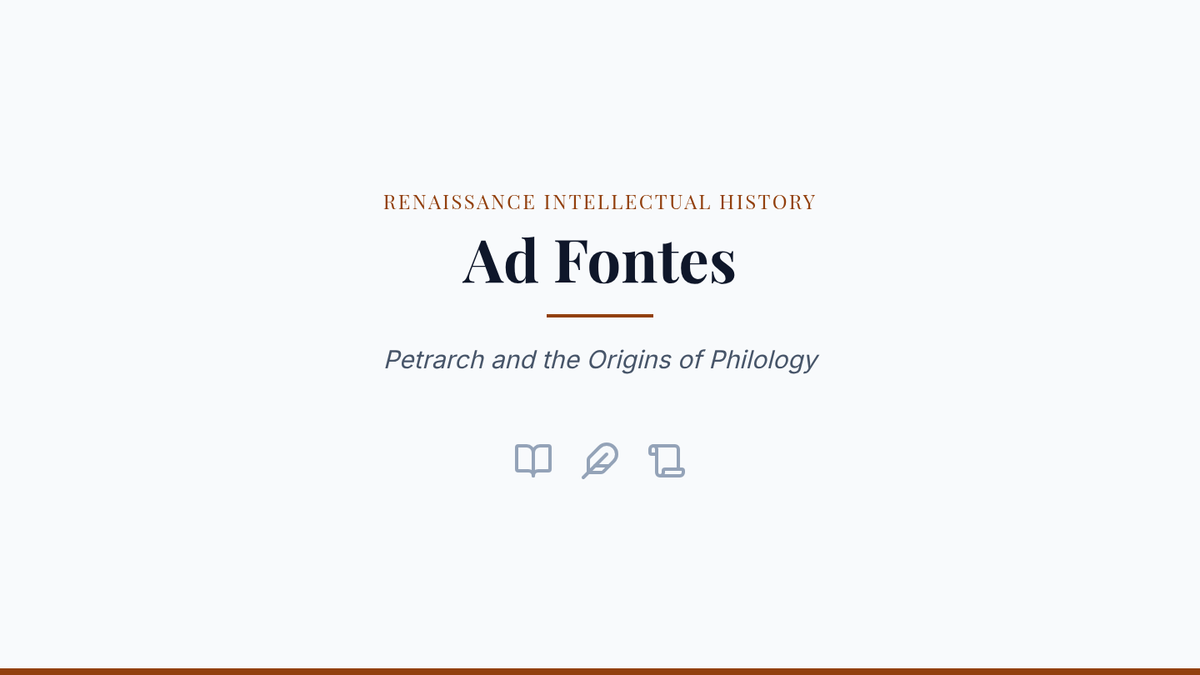 RENAISSANCE INTELLECTUAL HISTORY

Ad Fontes

Petrarch and the Origins of Philology