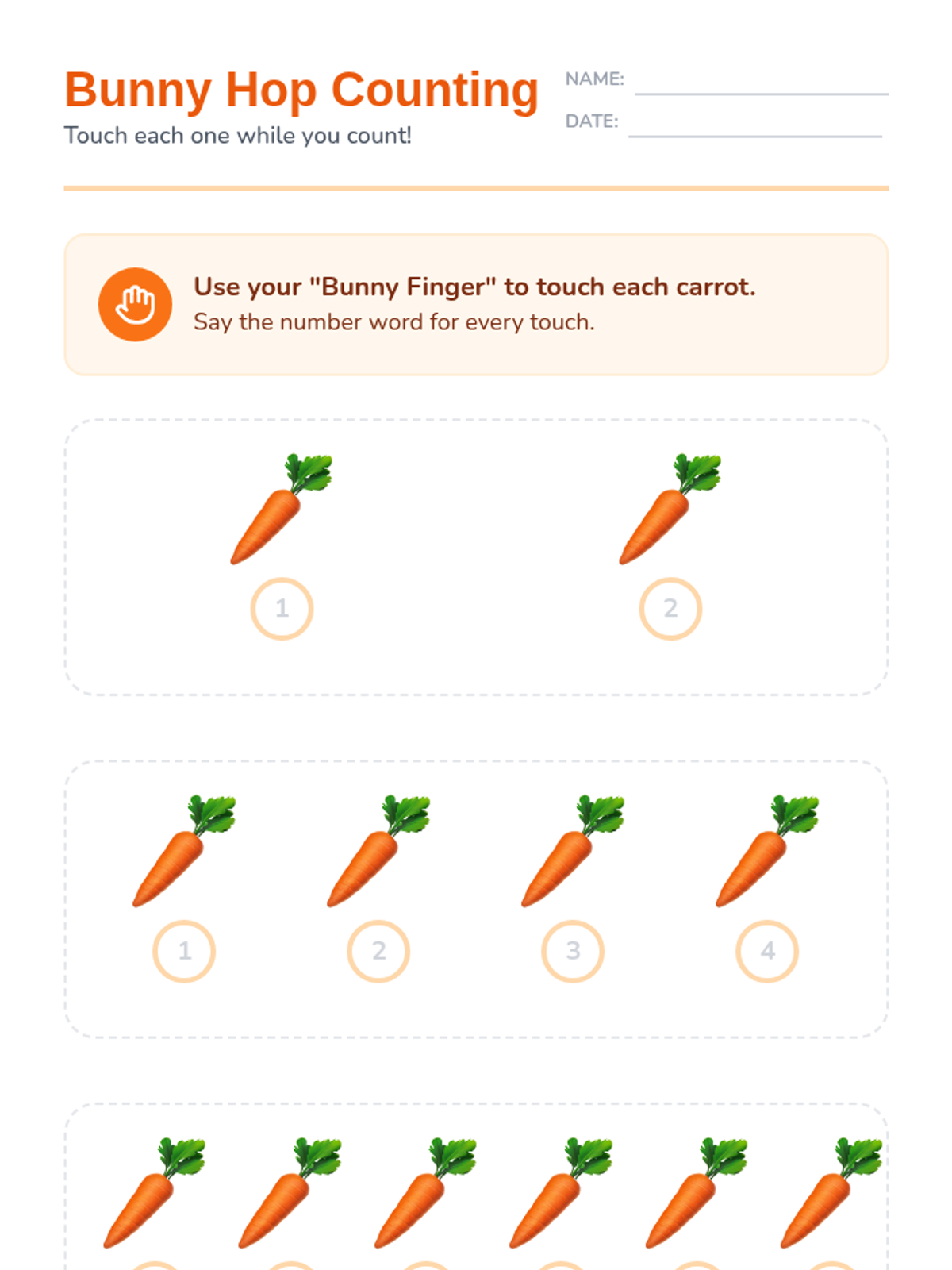 Bunny Hop Counting
Touch each one while you count!

NAME:
DATE:

Use your "Bunny Finger" to touch each carrot.
Say the number word for every touch.

1 2

1 2 3 4