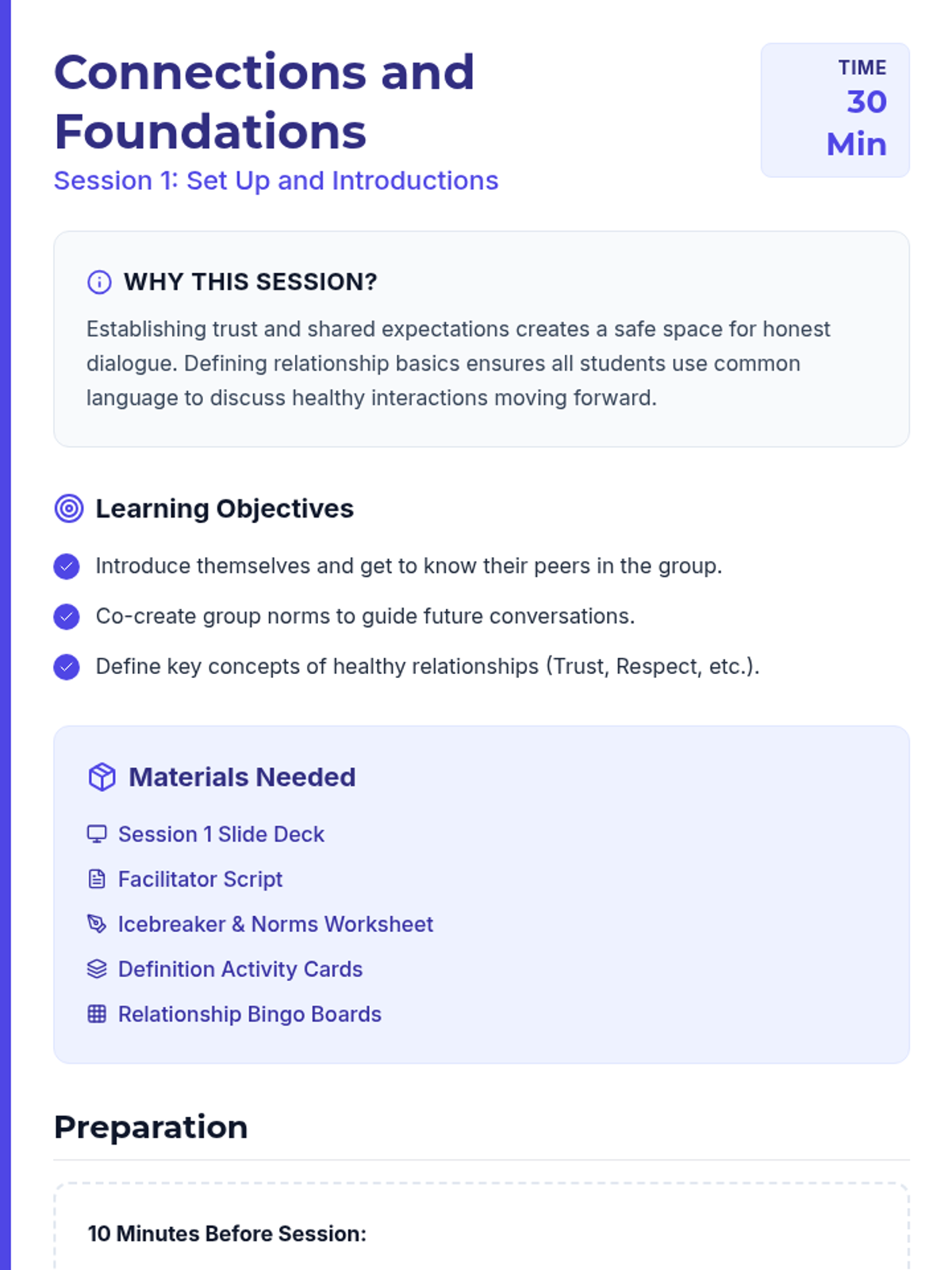 Connections and Foundations

Session 1: Set Up and Introductions

TIME
30
Min

WHY THIS SESSION?

Establishing trust and shared expectations creates a safe space for honest dialogue. Defining relationship basics ensures all students use common language to discuss healthy interactions moving forward.

Learning Objectives

Introduce themselves and get to know their peers in the group.

Co-create group norms to guide future conversations.

Define key concepts of healthy relationships (Trust, Respect, etc.).

Materials Needed

Session 1 Slide Deck

Facilitator Script

Icebreaker & Norms Worksheet

Definition Activity Cards

Relationship Bingo Boards

Preparation

10 Minutes Before Session: