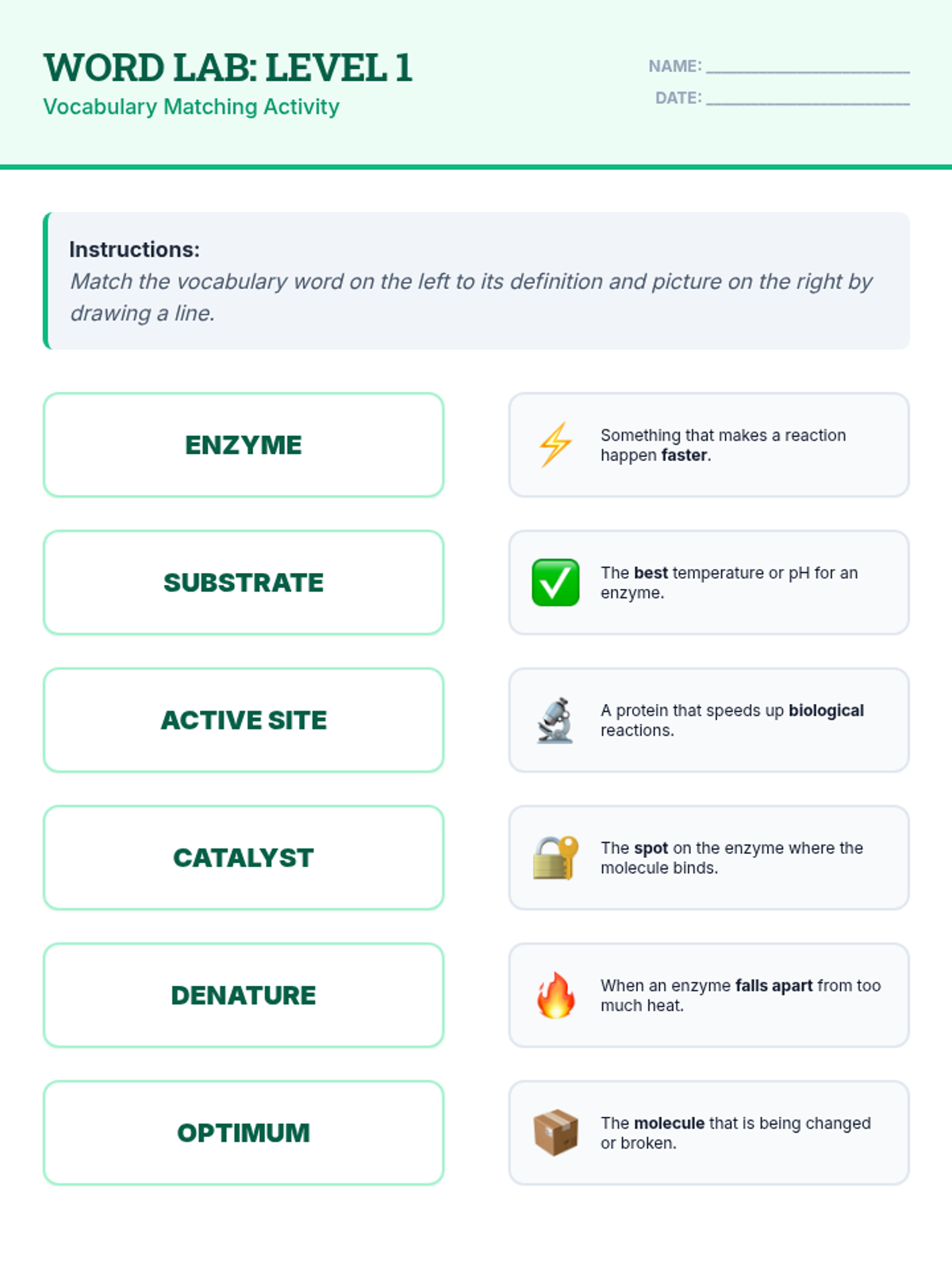 WORD LAB: LEVEL 1
Vocabulary Matching Activity

NAME: ____
DATE: ____

Instructions:
Match the vocabulary word on the left to its definition and picture on the right by drawing a line.

ENZYME

SUBSTRATE

ACTIVE SITE

CATALYST

DENATURE

OPTIMUM

Something that makes a reaction happen faster.

The best temperature or pH for an enzyme.

A protein that speeds up biological reactions.

The spot on the enzyme where the molecule binds.

When an enzyme falls apart from too much heat.

The molecule that is being changed or broken.