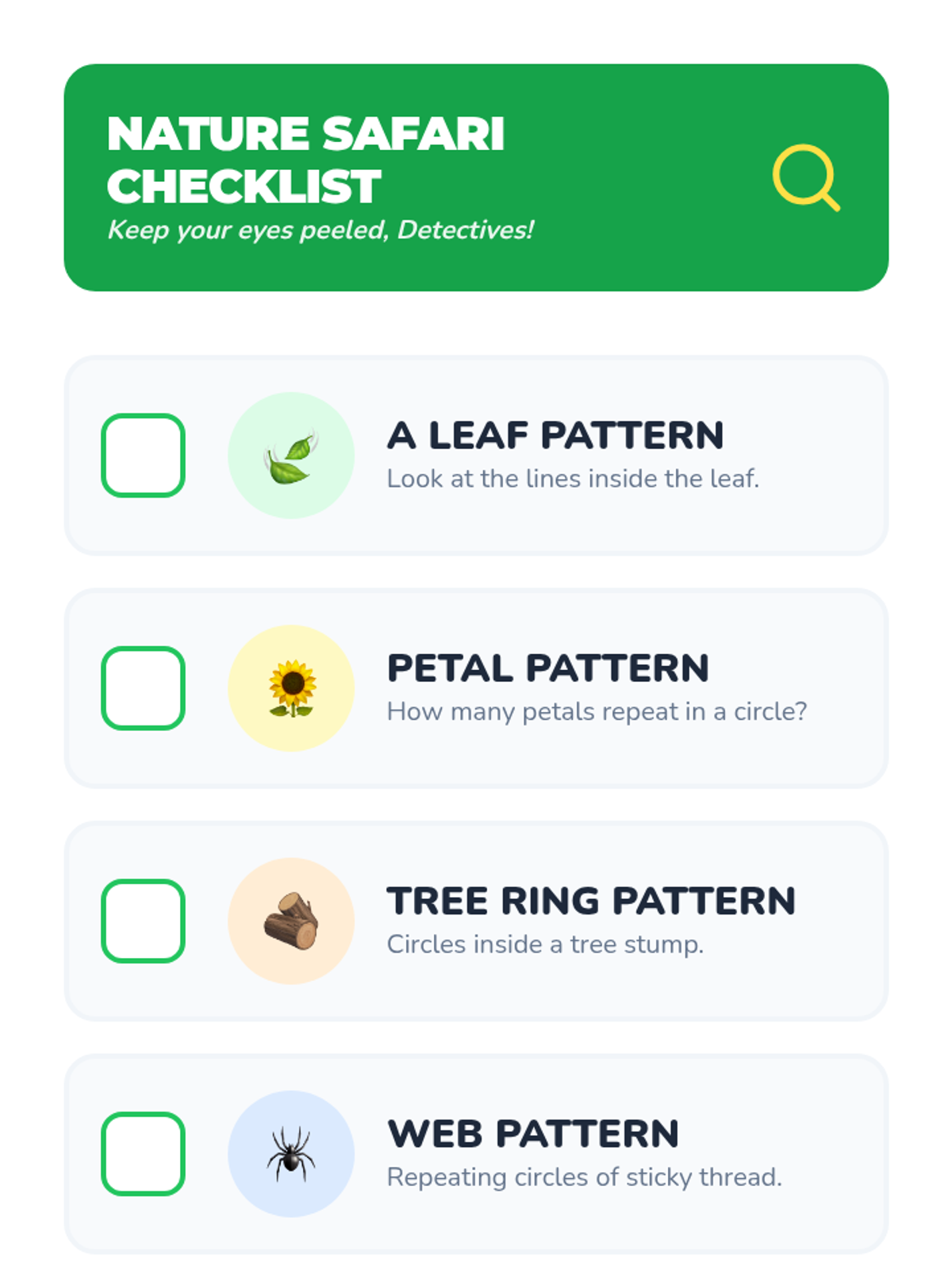 NATURE SAFARI CHECKLIST
Keep your eyes peeled, Detectives!

☐ A LEAF PATTERN
Look at the lines inside the leaf.

☐ PETAL PATTERN
How many petals repeat in a circle?

☐ TREE RING PATTERN
Circles inside a tree stump.

☐ WEB PATTERN
Repeating circles of sticky thread.