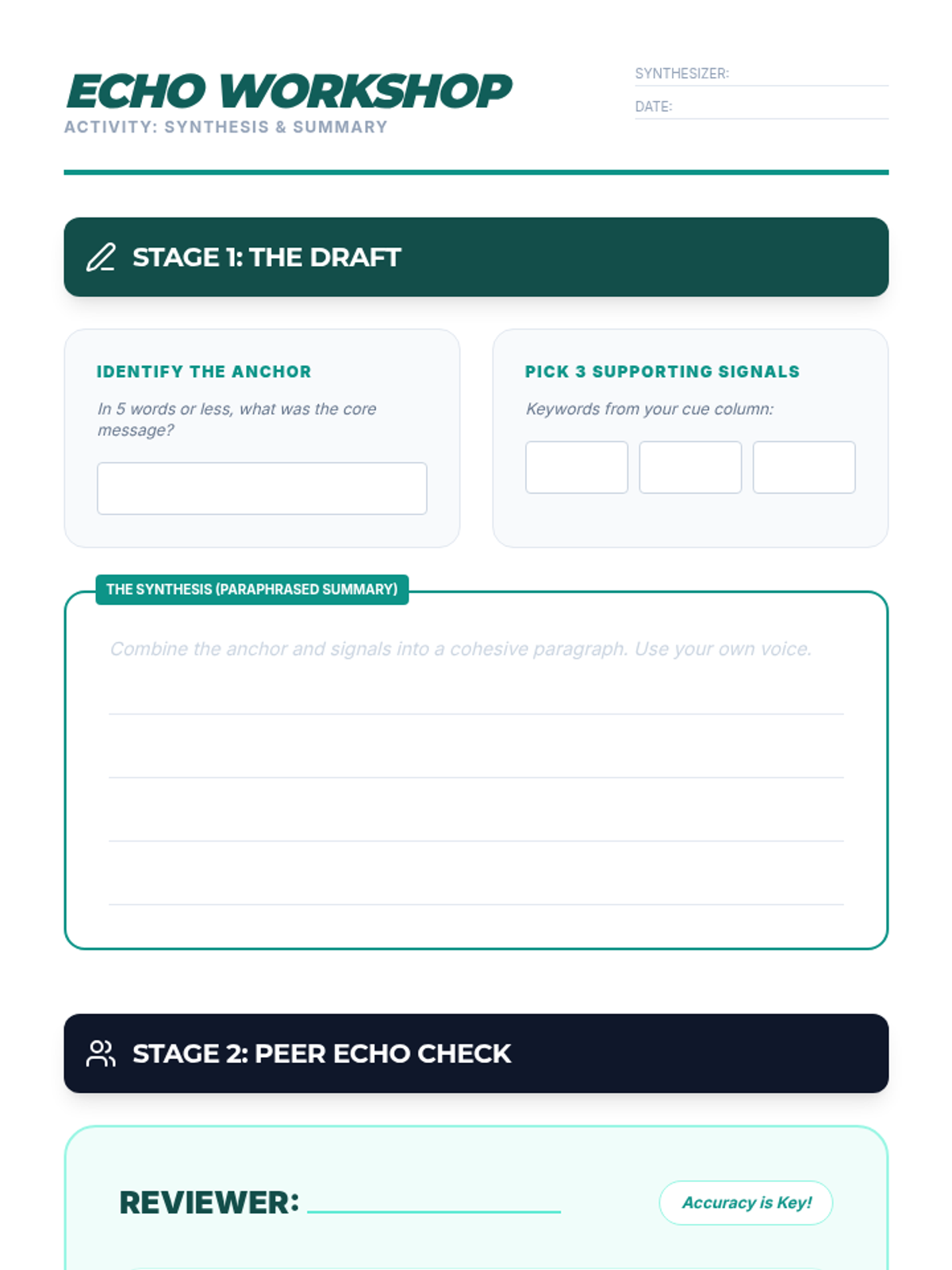 ECHO WORKSHOP
ACTIVITY: SYNTHESIS & SUMMARY

SYNTHESIZER:
DATE:

STAGE 1: THE DRAFT

IDENTIFY THE ANCHOR
In 5 words or less, what was the core message?

PICK 3 SUPPORTING SIGNALS
Keywords from your cue column:

THE SYNTHESIS (PARAPHRASED SUMMARY)
Combine the anchor and signals into a cohesive paragraph. Use your own voice.

STAGE 2: PEER ECHO CHECK

REVIEWER:

Accuracy is Key!