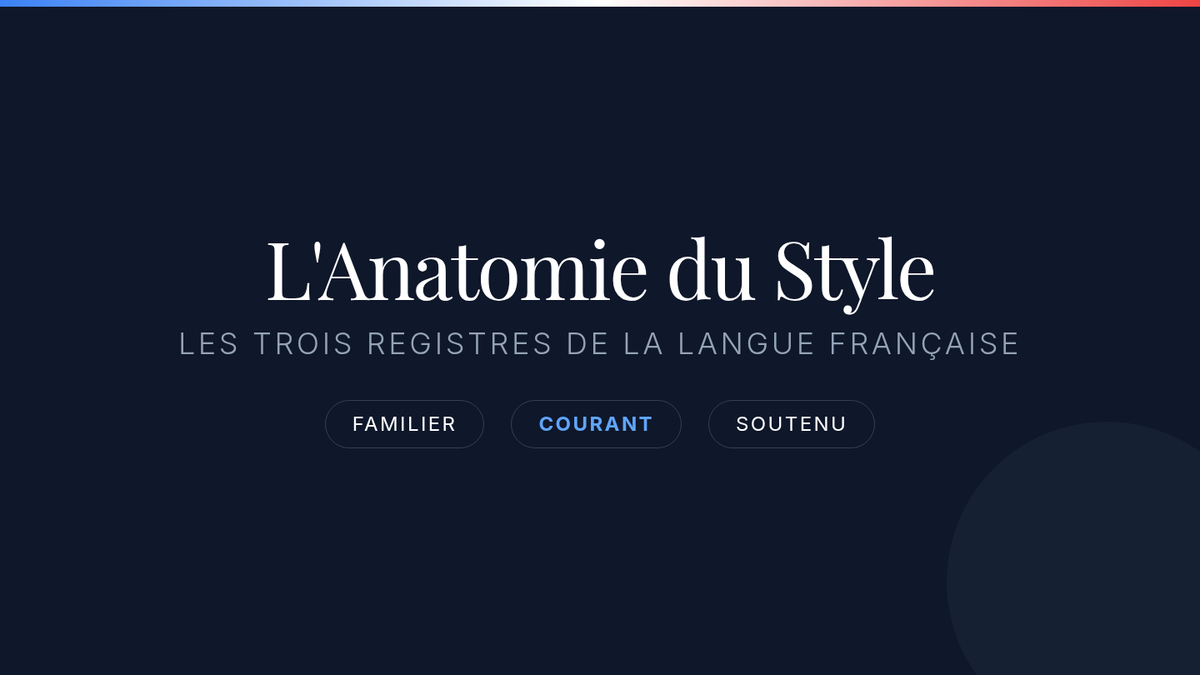 L'Anatomie du Style

LES TROIS REGISTRES DE LA LANGUE FRANÇAISE

FAMILIER COURANT SOUTENU