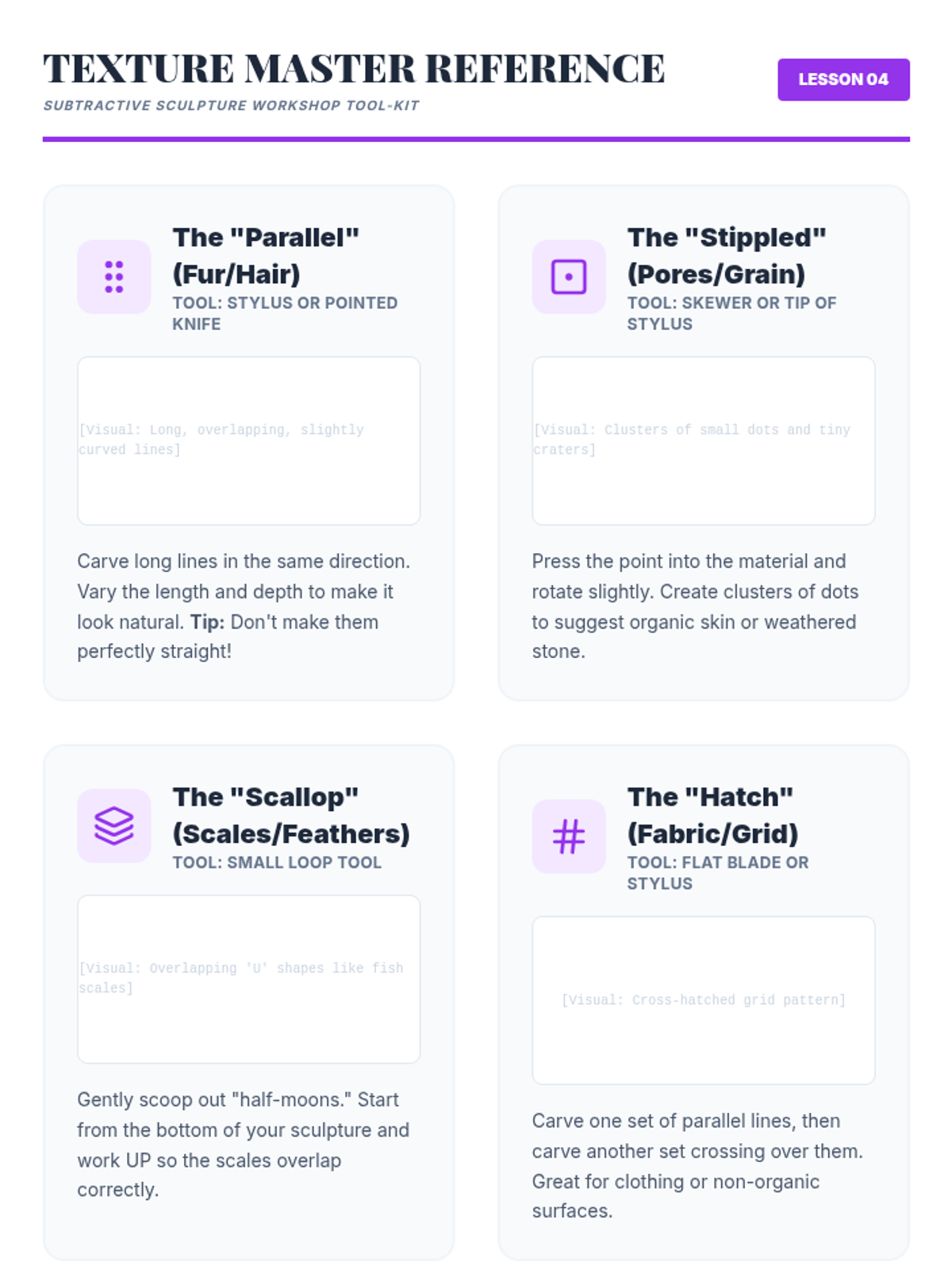 TEXTURE MASTER REFERENCE

SUBTRACTIVE SCULPTURE WORKSHOP TOOL-KIT

LESSON 04

The "Parallel" (Fur/Hair)

TOOL: STYLUS OR POINTED KNIFE

[Visual: Long, overlapping, slightly curved lines]

Carve long lines in the same direction. Vary the length and depth to make it look natural. Tip: Don't make them perfectly straight!

The "Stippled" (Pores/Grain)

TOOL: SKEWER OR TIP OF STYLUS

[Visual: Clusters of small dots and tiny craters]

Press the point into the material and rotate slightly. Create clusters of dots to suggest organic skin or weathered stone.

The "Scallop" (Scales/Feathers)

TOOL: SMALL LOOP TOOL

[Visual: Overlapping 'U' shapes like fish scales]

Gently scoop out "half-moons." Start from the bottom of your sculpture and work UP so the scales overlap correctly.

The "Hatch" (Fabric/Grid)

TOOL: FLAT BLADE OR STYLUS

[Visual: Cross-hatched grid pattern]

Carve one set of parallel lines, then carve another set crossing over them. Great for clothing or non-organic surfaces.