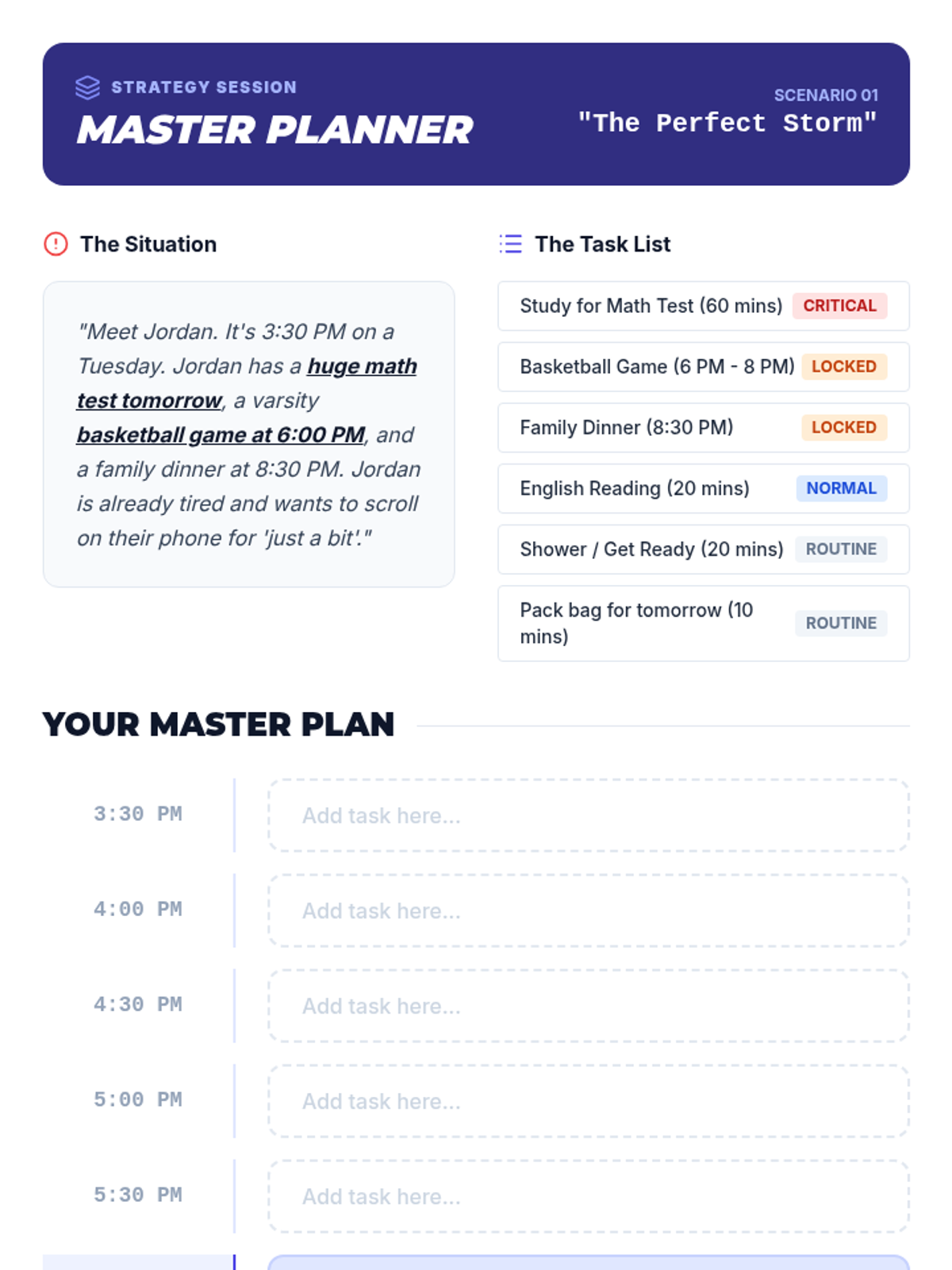 STRATEGY SESSION
MASTER PLANNER

SCENARIO 01
"The Perfect Storm"

The Situation

"Meet Jordan. It's 3:30 PM on a Tuesday. Jordan has a huge math test tomorrow, a varsity basketball game at 6:00 PM, and a family dinner at 8:30 PM. Jordan is already tired and wants to scroll on their phone for 'just a bit'."

The Task List

Study for Math Test (60 mins) CRITICAL

Basketball Game (6 PM - 8 PM) LOCKED

Family Dinner (8:30 PM) LOCKED

English Reading (20 mins) NORMAL

Shower / Get Ready (20 mins) ROUTINE

Pack bag for tomorrow (10 mins) ROUTINE

YOUR MASTER PLAN

3:30 PM
Add task here...

4:00 PM
Add task here...

4:30 PM
Add task here...

5:00 PM
Add task here...

5:30 PM
Add task here...