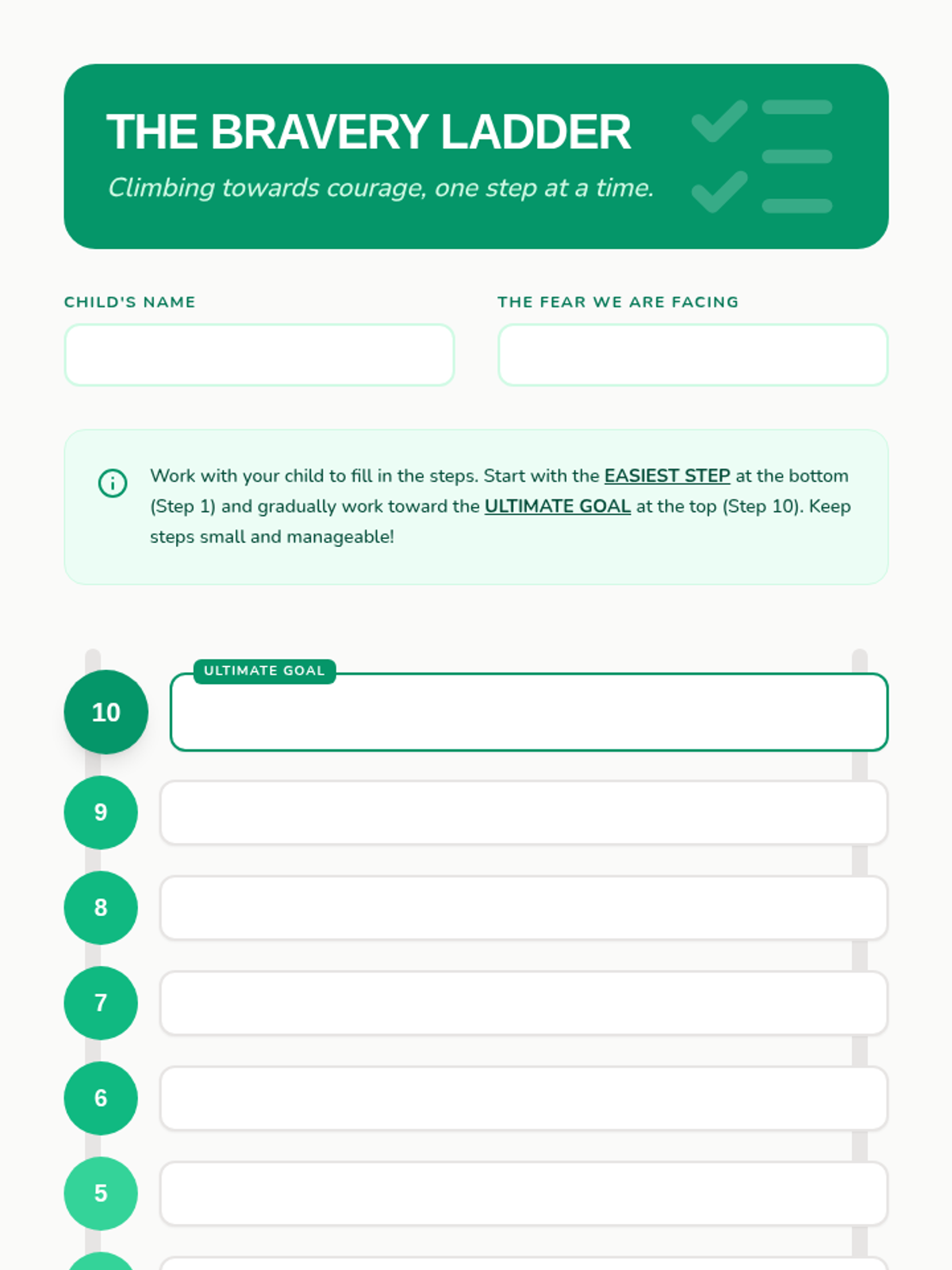 THE BRAVERY LADDER

Climbing towards courage, one step at a time.

CHILD'S NAME

THE FEAR WE ARE FACING

Work with your child to fill in the steps. Start with the EASIEST STEP at the bottom (Step 1) and gradually work toward the ULTIMATE GOAL at the top (Step 10). Keep steps small and manageable!

ULTIMATE GOAL

10

9

8

7

6

5