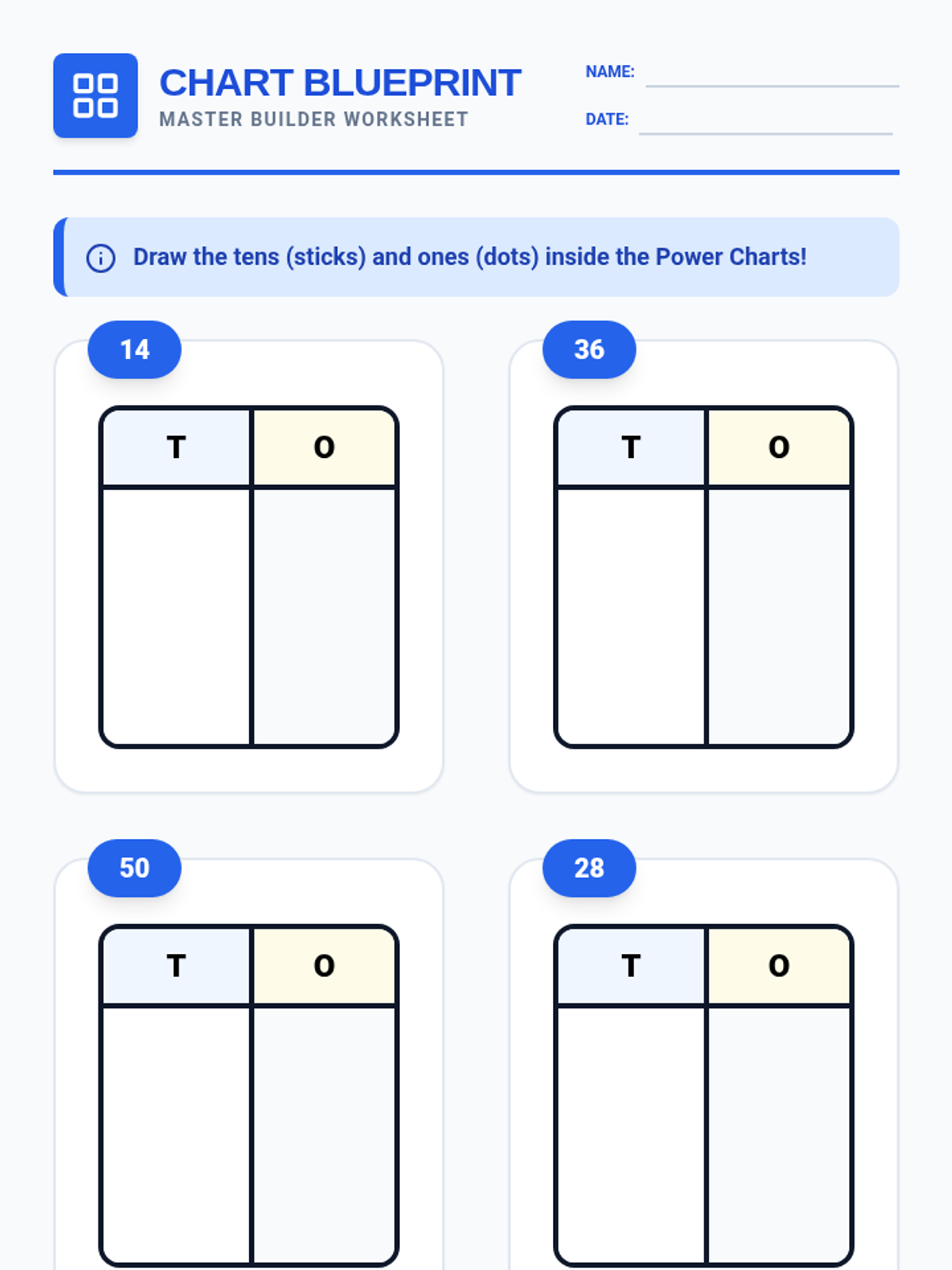 CHART BLUEPRINT
MASTER BUILDER WORKSHEET

NAME:

DATE:

Draw the tens (sticks) and ones (dots) inside the Power Charts!

14

| T | O |
|---|---|
| | |

36

| T | O |
|---|---|
| | |

50

| T | O |
|---|---|
| | |

28

| T | O |
|---|---|
| | |