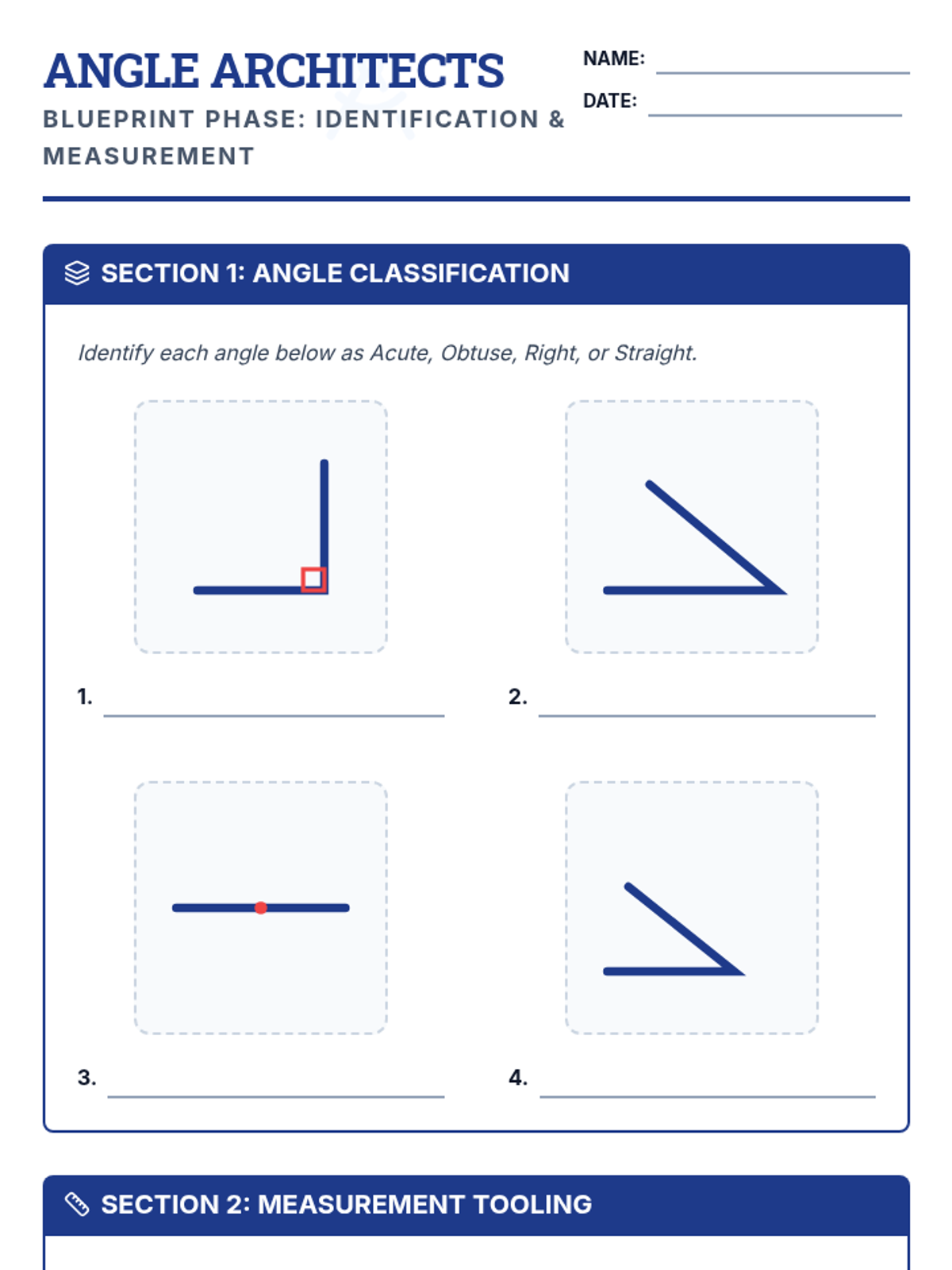 ANGLE ARCHITECTS

BLUEPRINT PHASE: IDENTIFICATION & MEASUREMENT

NAME:

DATE:

SECTION 1: ANGLE CLASSIFICATION

Identify each angle below as Acute, Obtuse, Right, or Straight.

1.

2.

3.

4.

SECTION 2: MEASUREMENT TOOLING