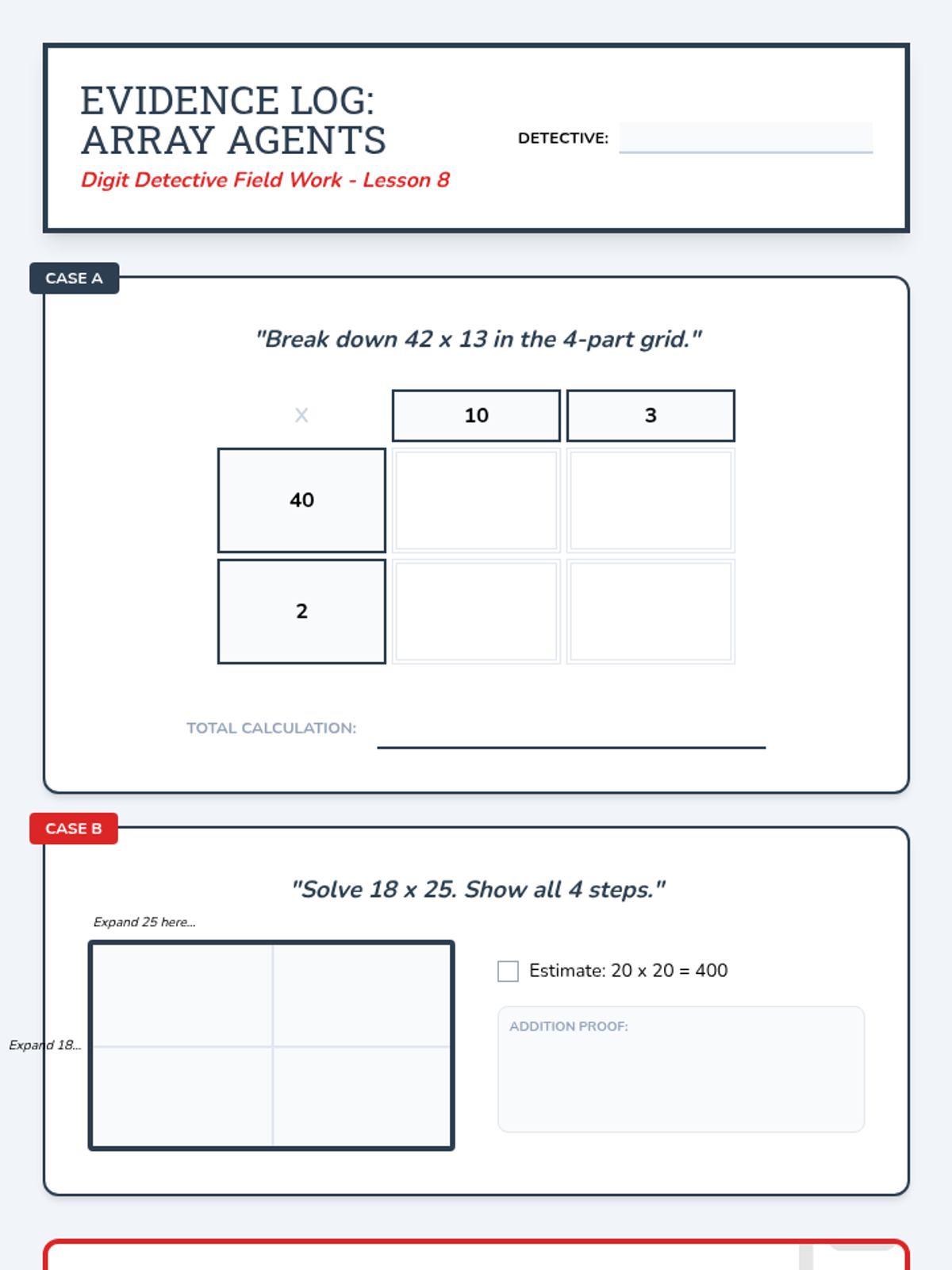 EVIDENCE LOG:
ARRAY AGENTS

Digit Detective Field Work - Lesson 8

DETECTIVE:

CASE A

"Break down 42 x 13 in the 4-part grid."

| X | 10 | 3 |
|---|---|---|
| 40 | | |
| 2 | | |

TOTAL CALCULATION:

CASE B

"Solve 18 x 25. Show all 4 steps."

Expand 25 here...

Expand 18...

Estimate: 20 x 20 = 400

ADDITION PROOF: