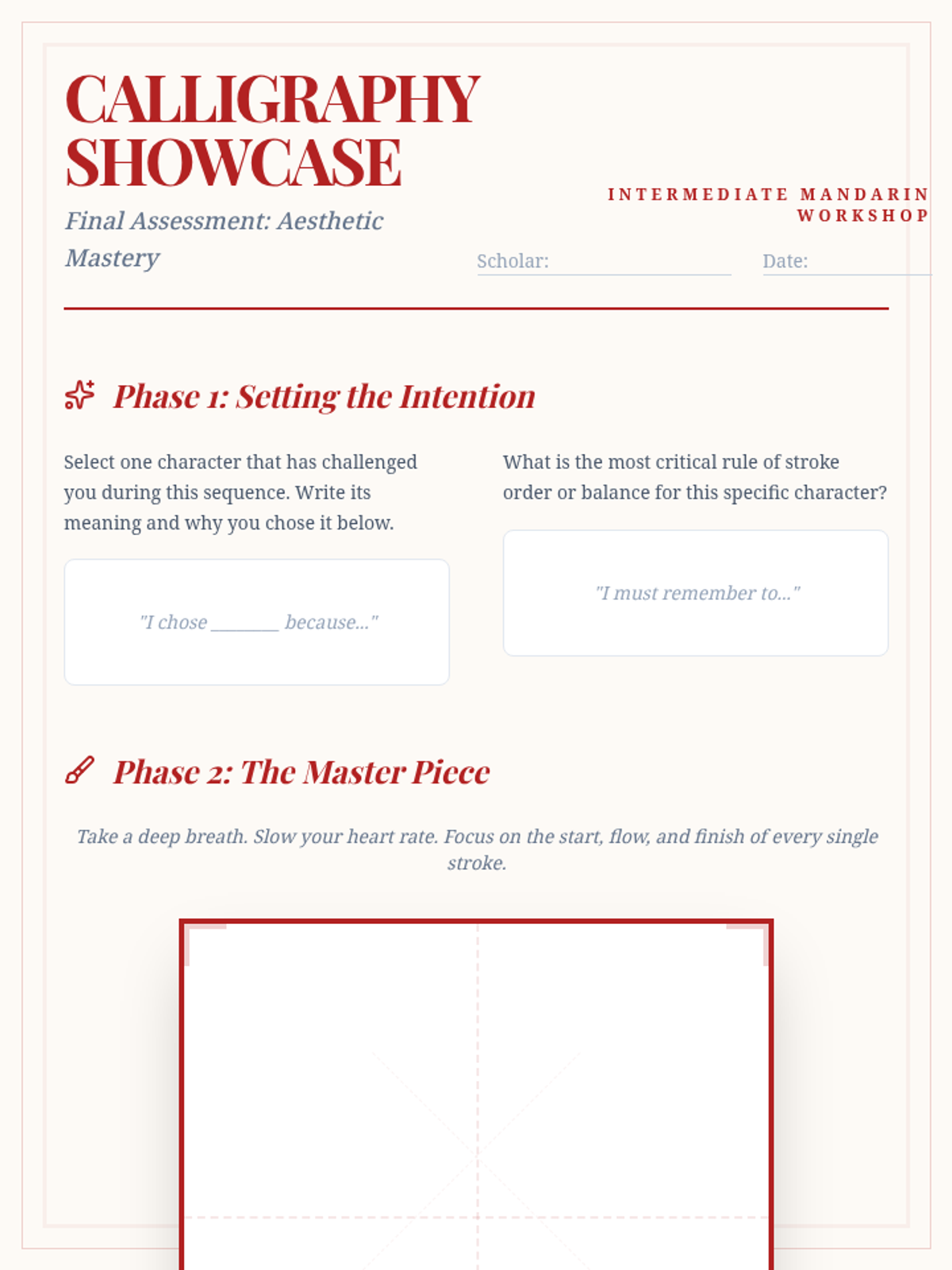 CALLIGRAPHY SHOWCASE

Final Assessment: Aesthetic Mastery

INTERMEDIATE MANDARIN WORKSHOP

Scholar:

Date:

Phase 1: Setting the Intention

Select one character that has challenged you during this sequence. Write its meaning and why you chose it below.

"I chose ________ because..."

What is the most critical rule of stroke order or balance for this specific character?

"I must remember to..."

Phase 2: The Master Piece

Take a deep breath. Slow your heart rate. Focus on the start, flow, and finish of every single stroke.