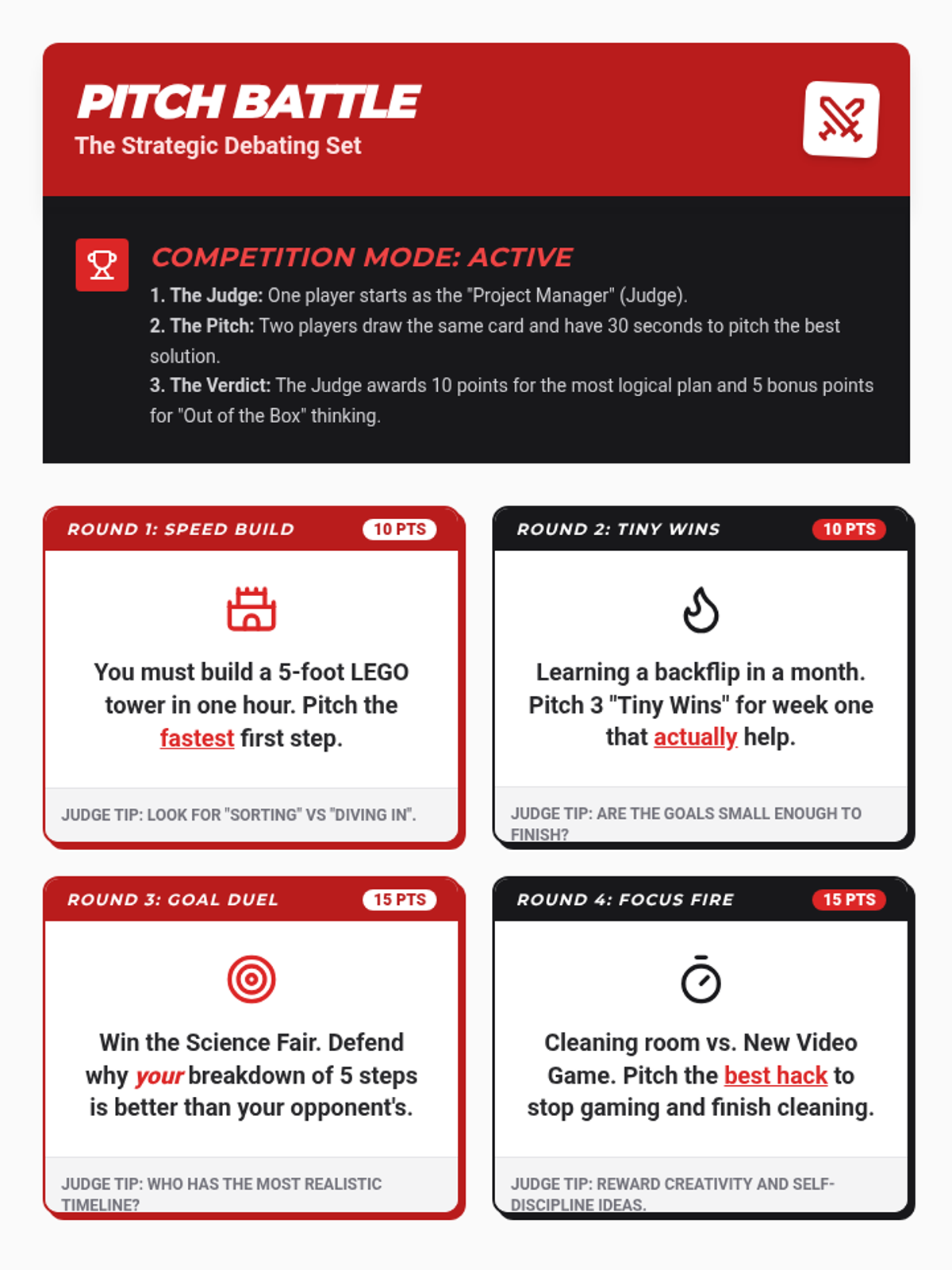 PITCH BATTLE
The Strategic Debating Set

COMPETITION MODE: ACTIVE
1. The Judge: One player starts as the "Project Manager" (Judge).
2. The Pitch: Two players draw the same card and have 30 seconds to pitch the best solution.
3. The Verdict: The Judge awards 10 points for the most logical plan and 5 bonus points for "Out of the Box" thinking.

ROUND 1: SPEED BUILD 10 PTS

You must build a 5-foot LEGO tower in one hour. Pitch the fastest first step.

JUDGE TIP: LOOK FOR "SORTING" VS "DIVING IN".

ROUND 2: TINY WINS 10 PTS

Learning a backflip in a month. Pitch 3 "Tiny Wins" for week one that actually help.

JUDGE TIP: ARE THE GOALS SMALL ENOUGH TO FINISH?

ROUND 3: GOAL DUEL 15 PTS

Win the Science Fair. Defend why your breakdown of 5 steps is better than your opponent's.

JUDGE TIP: WHO HAS THE MOST REALISTIC TIMELINE?

ROUND 4: FOCUS FIRE 15 PTS

Cleaning room vs. New Video Game. Pitch the best hack to stop gaming and finish cleaning.

JUDGE TIP: REWARD CREATIVITY AND SELF-DISCIPLINE IDEAS.