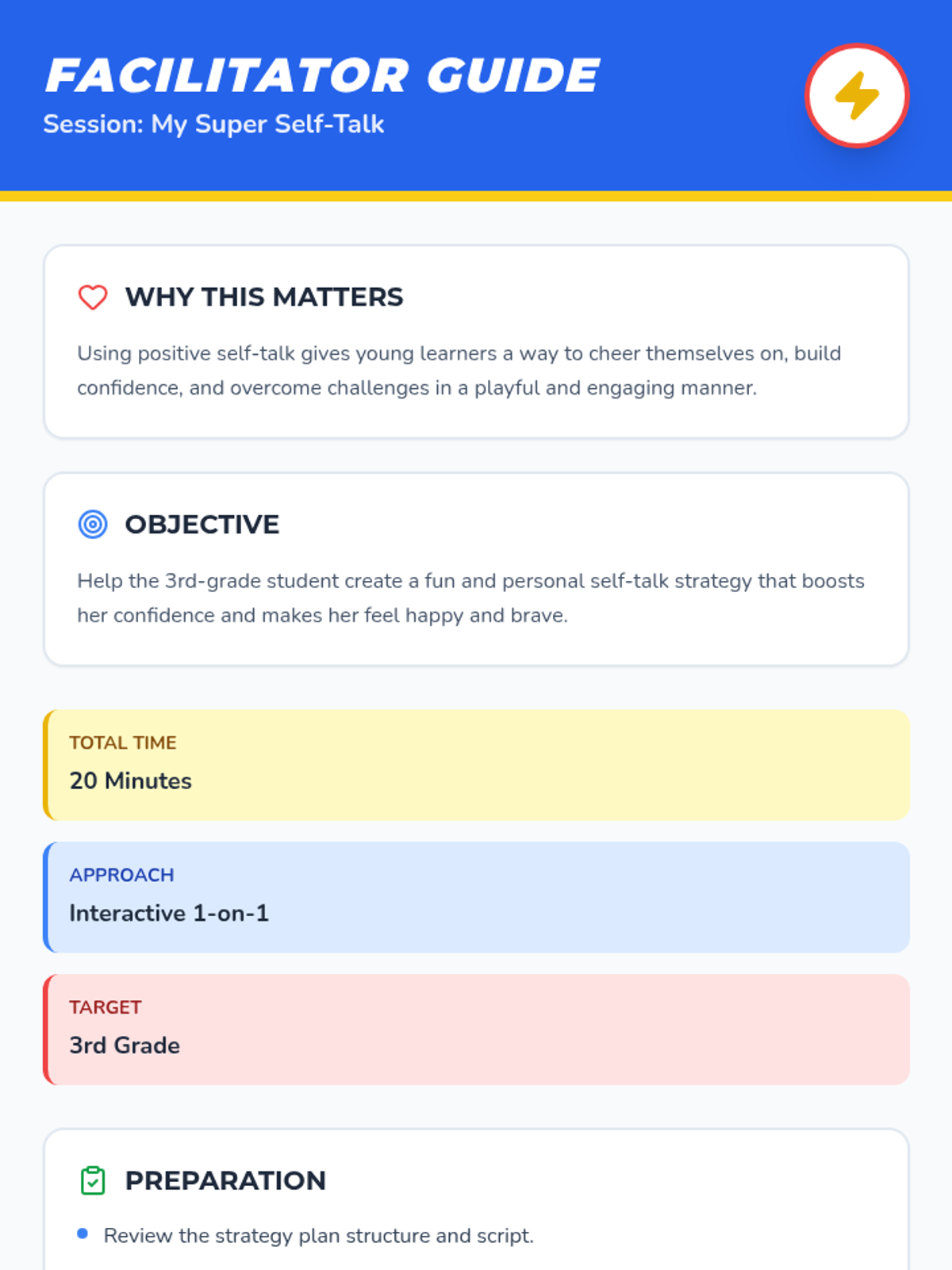 FACILITATOR GUIDE
Session: My Super Self-Talk

WHY THIS MATTERS

Using positive self-talk gives young learners a way to cheer themselves on, build confidence, and overcome challenges in a playful and engaging manner.

OBJECTIVE

Help the 3rd-grade student create a fun and personal self-talk strategy that boosts her confidence and makes her feel happy and brave.

TOTAL TIME
20 Minutes

APPROACH
Interactive 1-on-1

TARGET
3rd Grade

PREPARATION

• Review the strategy plan structure and script.